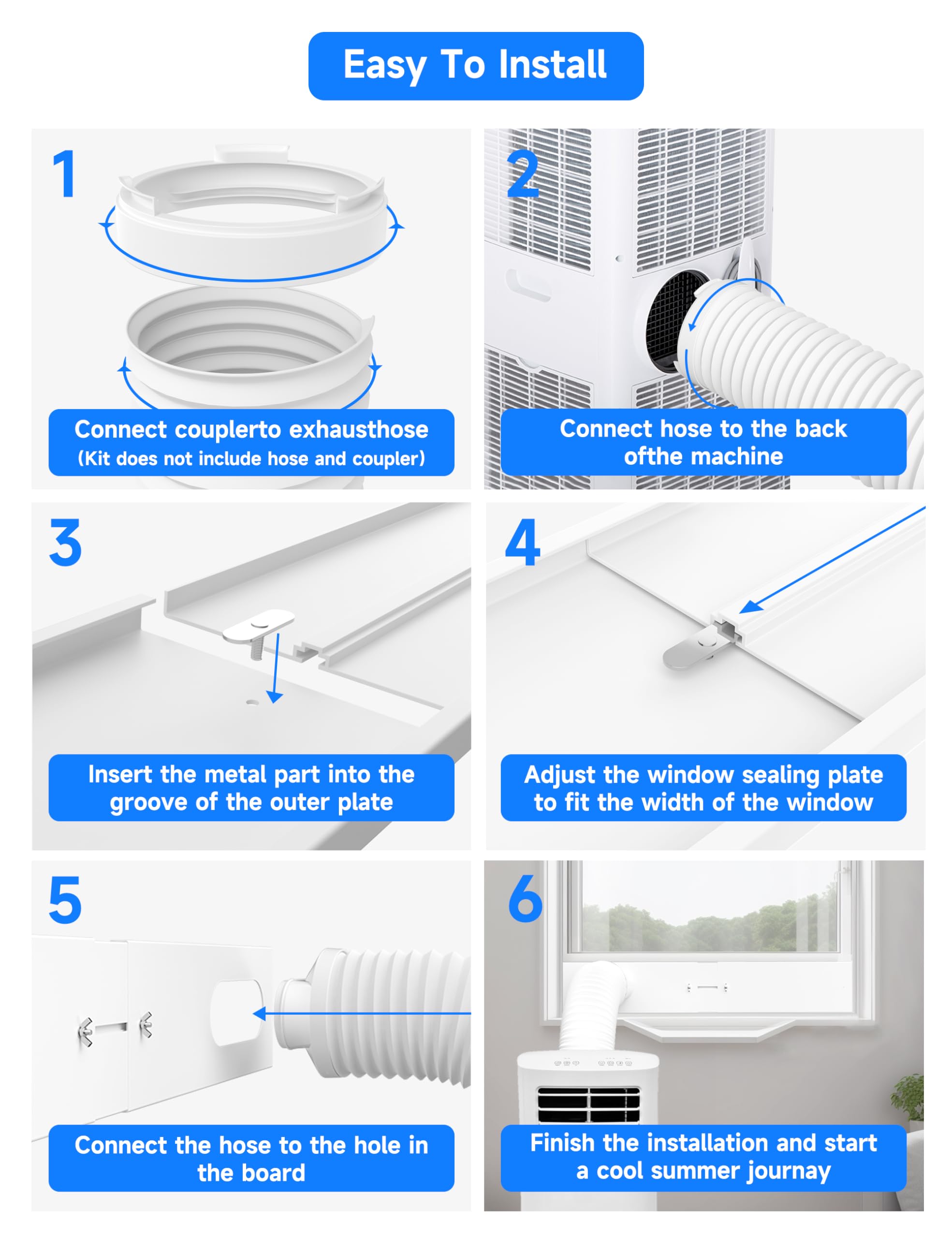 Easy To Install

1

Connect couplerto exhausthose
(Kit does not include hose and coupler)

2

Connect hose to the back ofthe machine

3

Insert the metal part into the groove of the outer plate

4

Adjust the window sealing plate to fit the width of the window

5

Connect the hose to the hole in the board

6

Finish the installation and start a cool summer journay