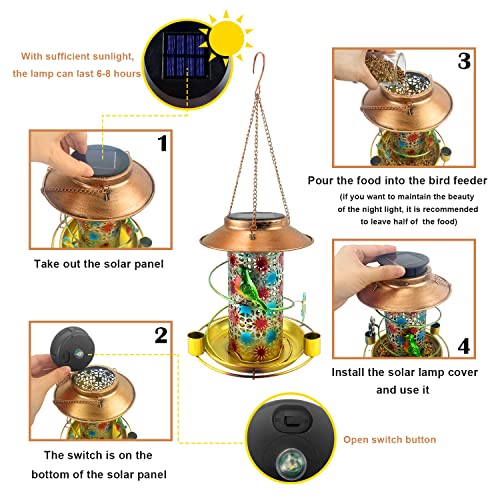 With sufficient sunlight, the lamp can last 6-8 hours

1

Take out the solar panel

2

The switch is on the bottom of the solar panel

3

Pour the food into the bird feeder

(if you want to maintain the beauty of the night light, it is recommended to leave half of the food)

4

Install the solar lamp cover and use it

Open switch button