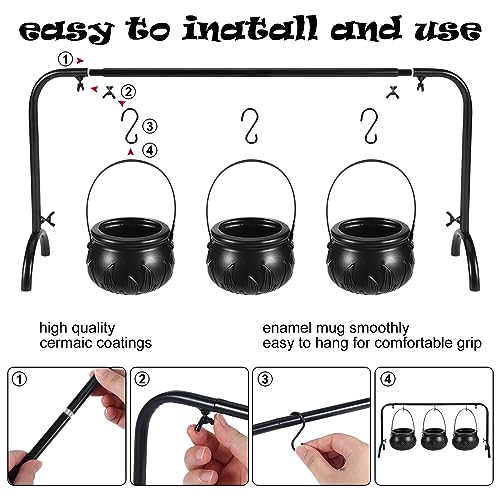 easy to inatall and use

①

②

③

④

high quality
cermaic coatings

enamel mug smoothly
easy to hang for comfortable grip

①

②

③

④