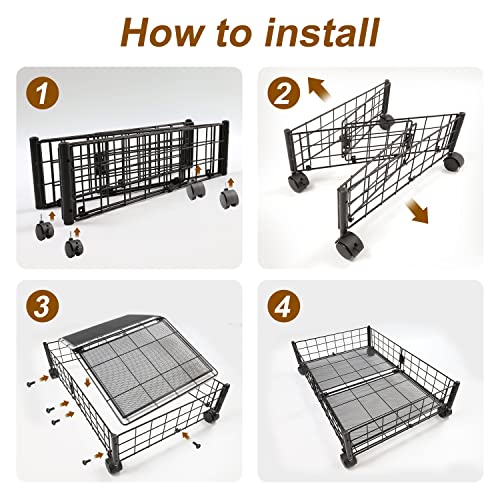 How to install

1

2

3

4