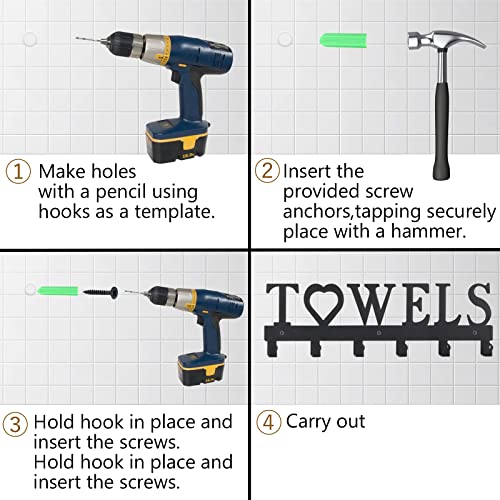 ① Make holes with a pencil using hooks as a template.

② Insert the provided screw anchors,tapping securely place with a hammer.

③ Hold hook in place and insert the screws. Hold hook in place and insert the screws.

T♡WELS

④ Carry out