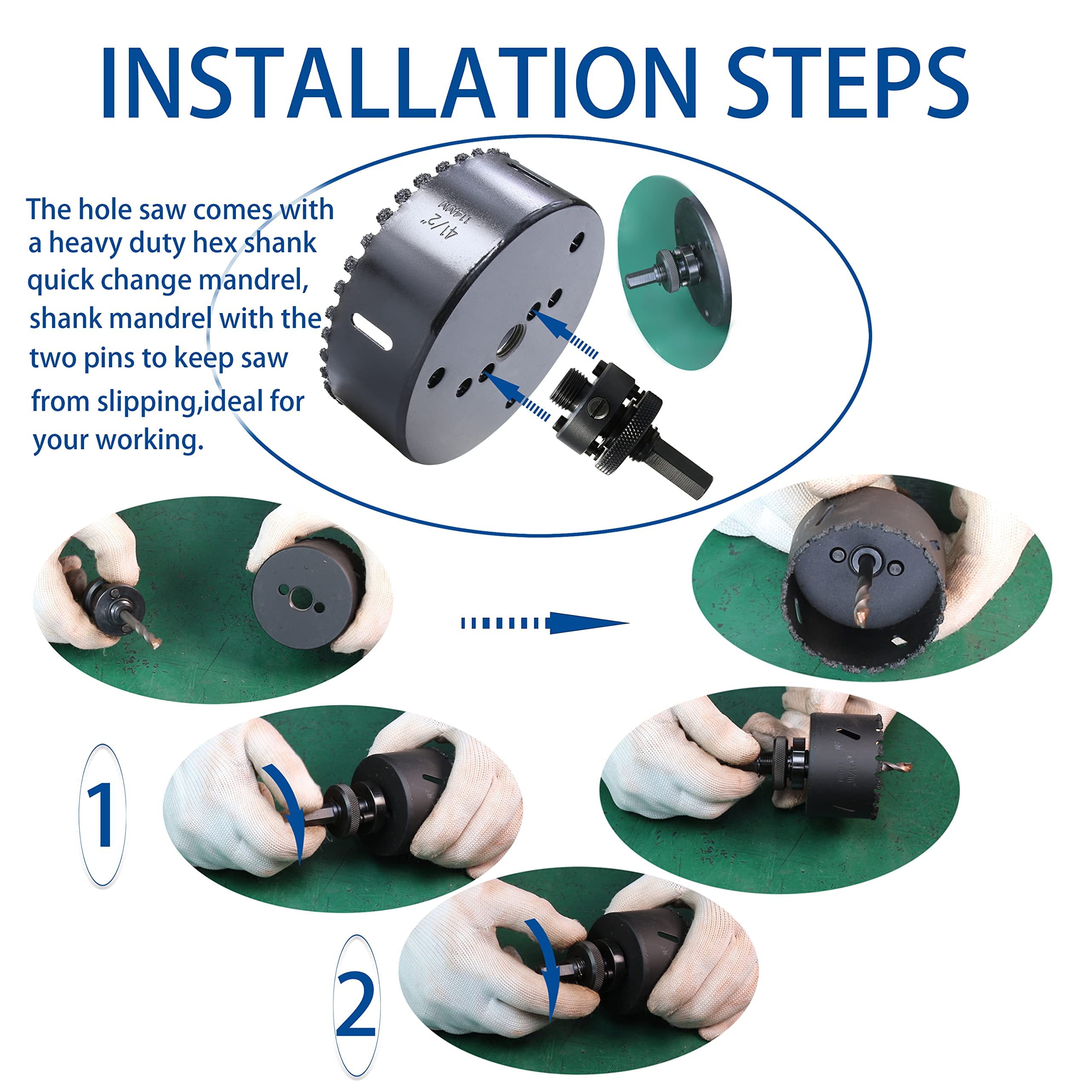 INSTALLATION STEPS

The hole saw comes with a heavy duty hex shank quick change mandrel, shank mandrel with the two pins to keep saw from slipping,ideal for your working.

41/2"
114MM

1

2