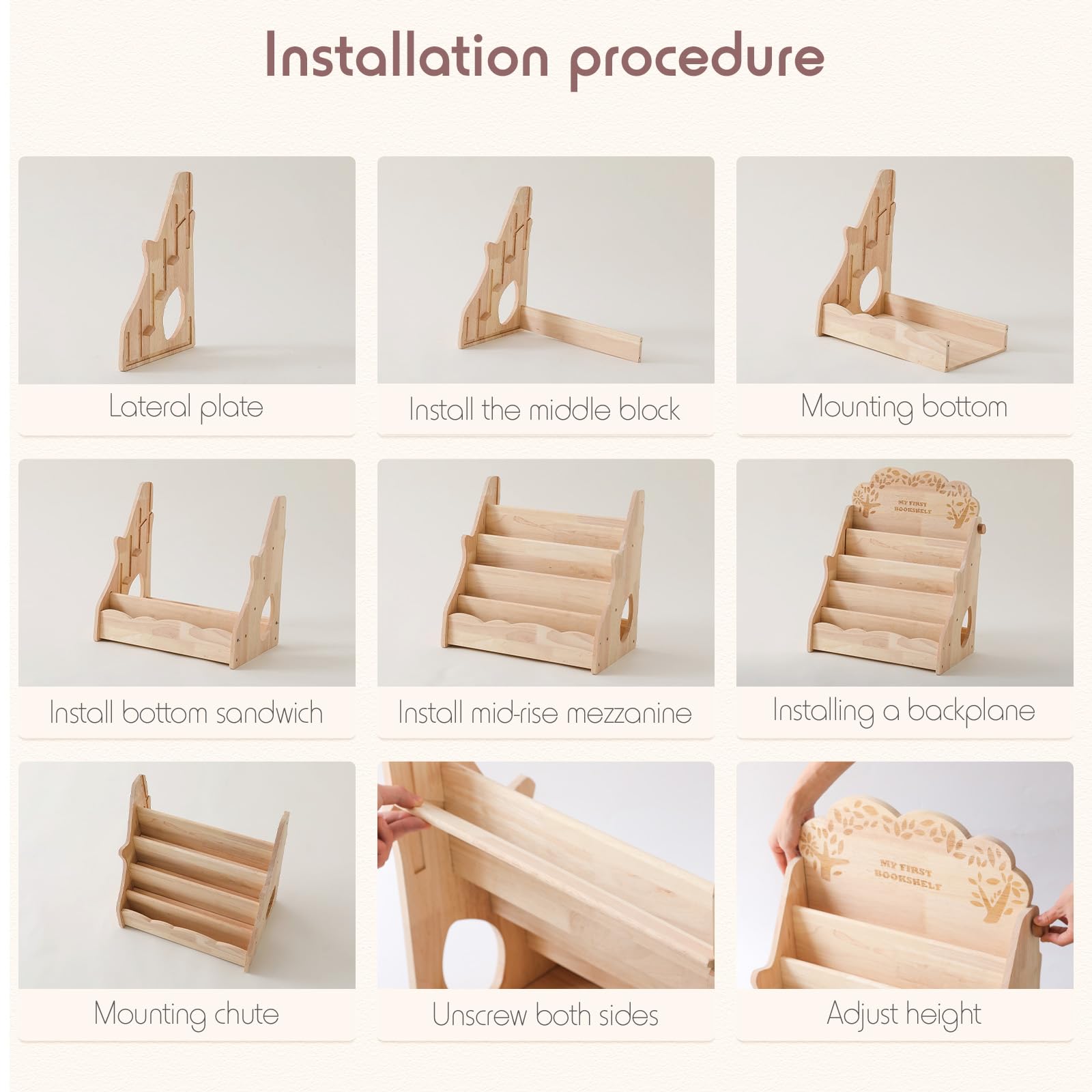 Installation procedure

Lateral plate

Install the middle block

Mounting bottom

Install bottom sandwich

Install mid-rise mezzanine

MY FIRST BOOKSHELF

Installing a backplane

Mounting chute

Unscrew both sides

MY FIRST BOOKSHELF

Adjust height