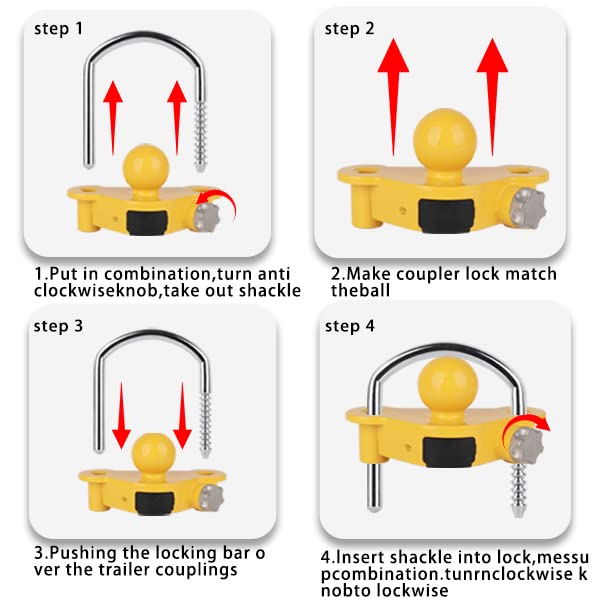 step 1

1.Put in combination,turn anti clockwiseknob,take out shackle

step 2

2.Make coupler lock match theball

step 3

3.Pushing the locking bar o ver the trailer couplings

step 4

4.Insert shackle into lock,messu pcombination.tunrnclockwise k nobto lockwise