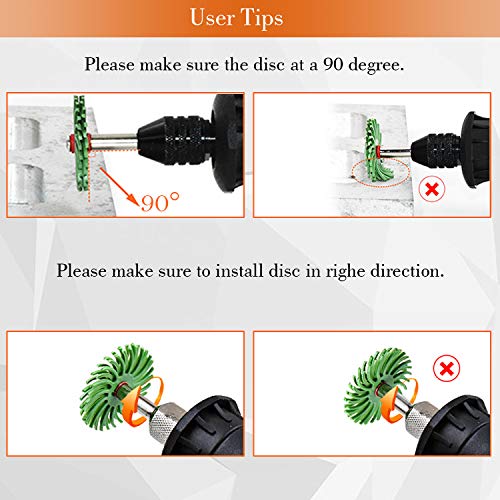 User Tips

Please make sure the disc at a 90 degree.

90°

Please make sure to install disc in righe direction.