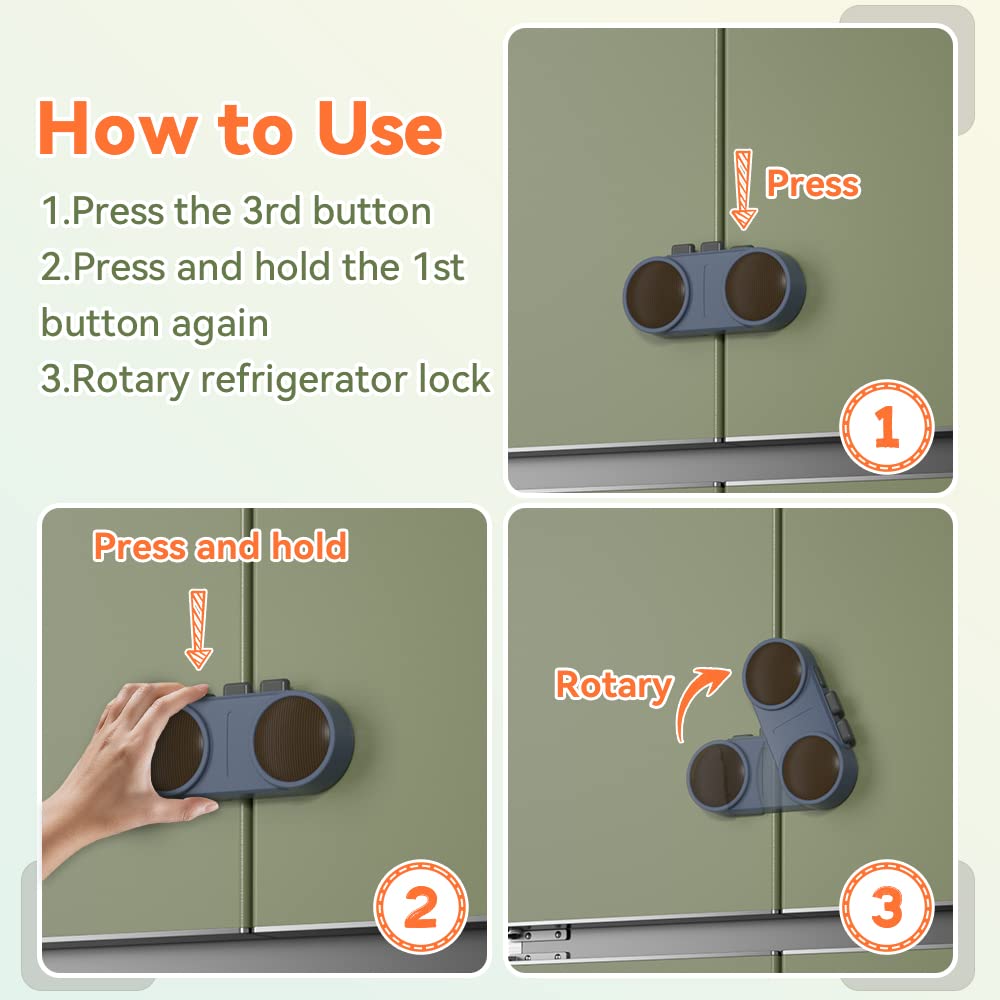 How to Use

1.Press the 3rd button
2.Press and hold the 1st button again
3.Rotary refrigerator lock

Press

1

Press and hold

2

Rotary

3