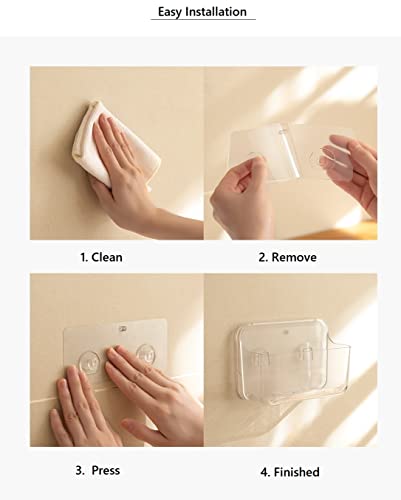 Easy Installation

1. Clean

2. Remove

3. Press

4. Finished