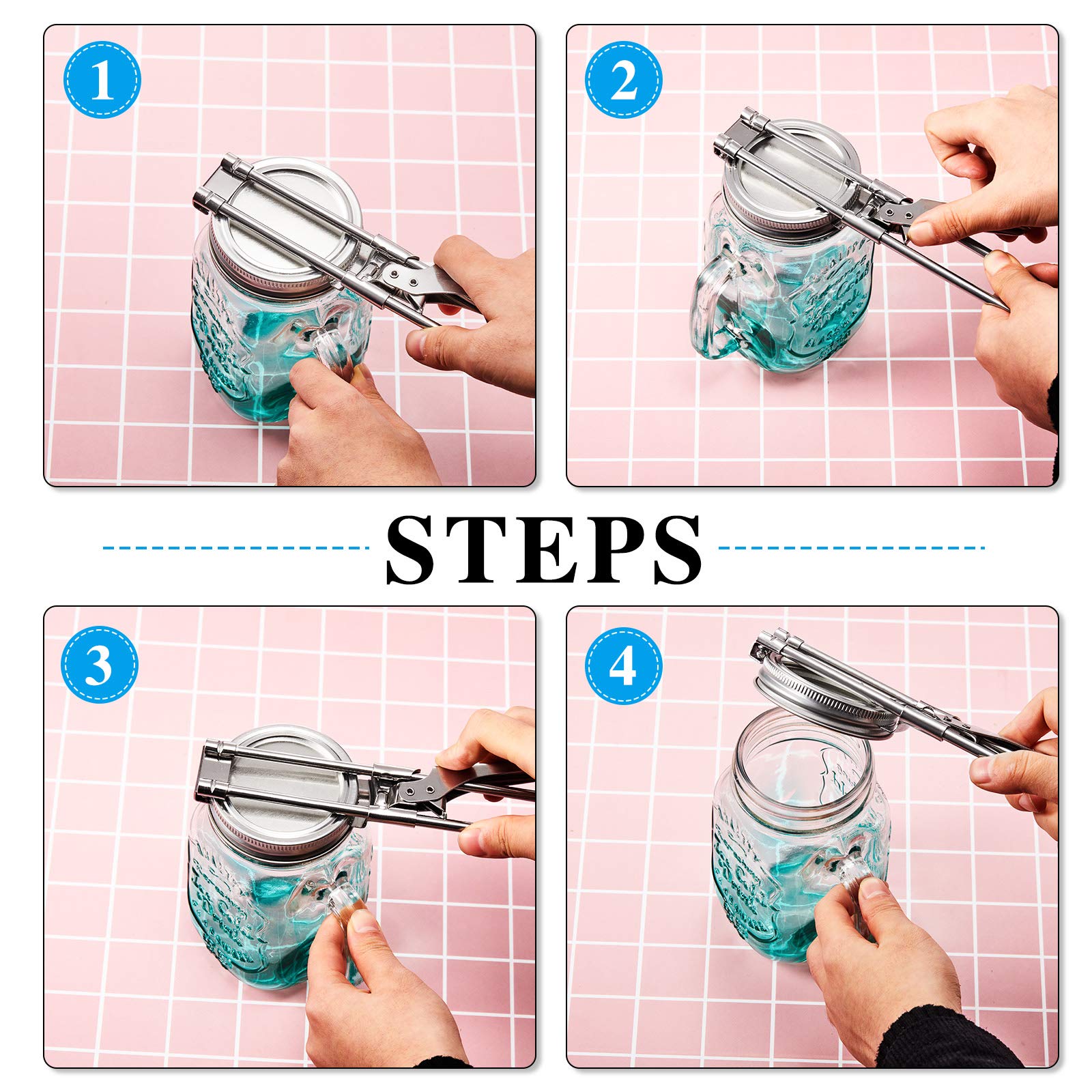 1

2

STEPS

3

4