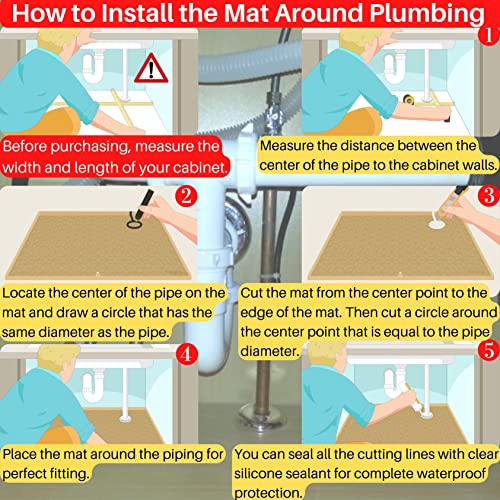 How to Install the Mat Around Plumbing

Before purchasing, measure the width and length of your cabinet.

1

Measure the distance between the center of the pipe to the cabinet walls.

2

Locate the center of the pipe on the mat and draw a circle that has the same diameter as the pipe.

3

Cut the mat from the center point to the edge of the mat. Then cut a circle around the center point that is equal to the pipe diameter.

4

Place the mat around the piping for perfect fitting.

5

You can seal all the cutting lines with clear silicone sealant for complete waterproof protection.