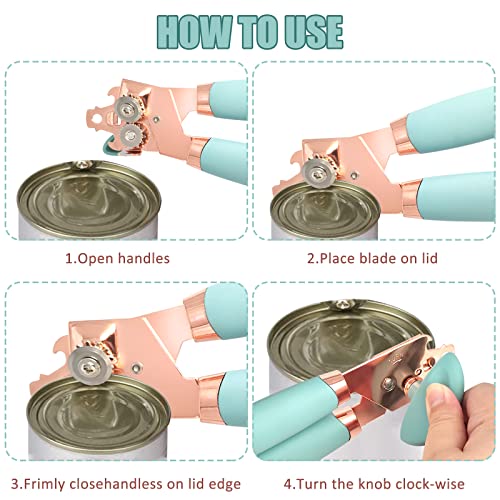 HOW TO USE

1.Open handles

2.Place blade on lid

3.Frimly closehandless on lid edge

4.Turn the knob clock-wise