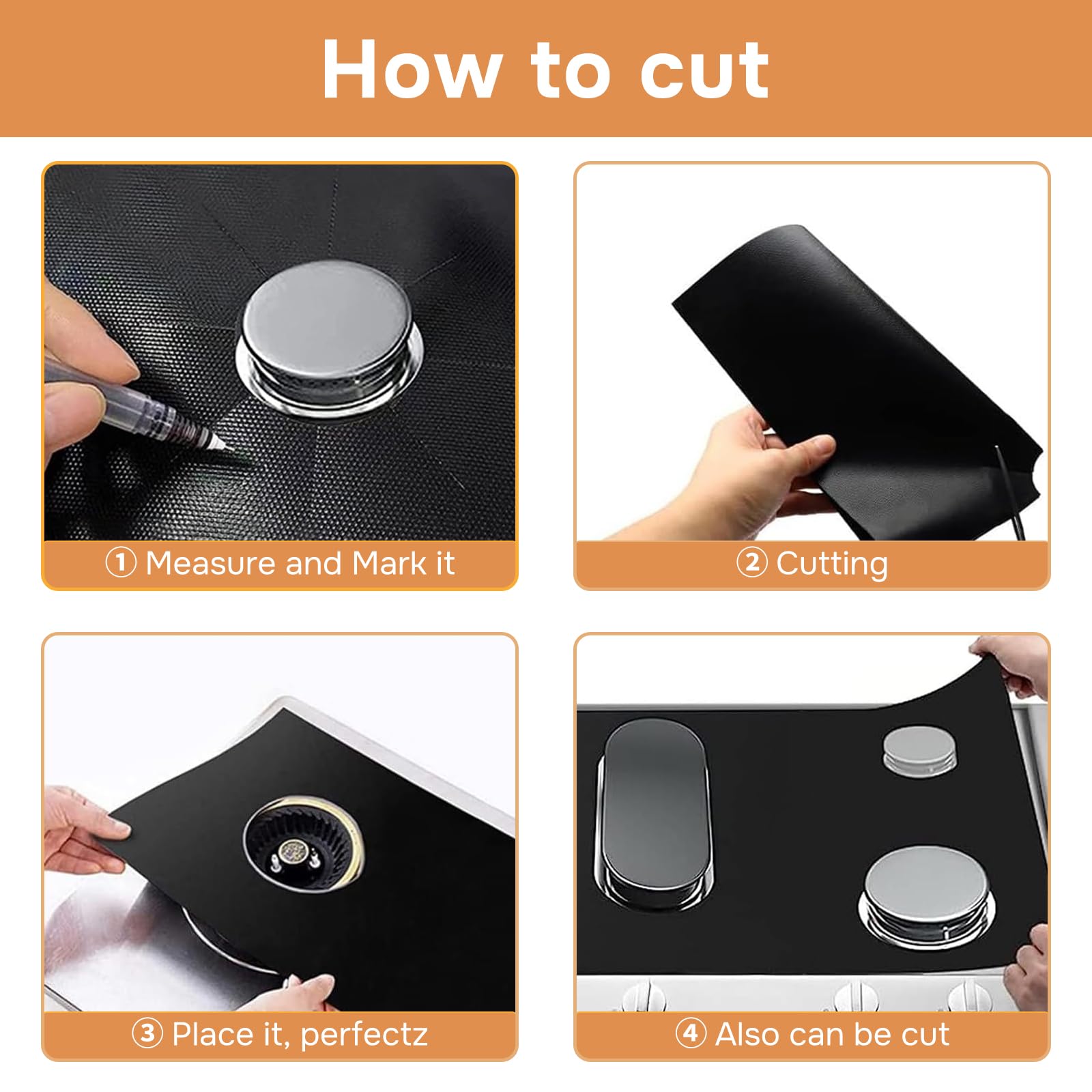 How to cut

① Measure and Mark it

② Cutting

③ Place it, perfectz

④ Also can be cut