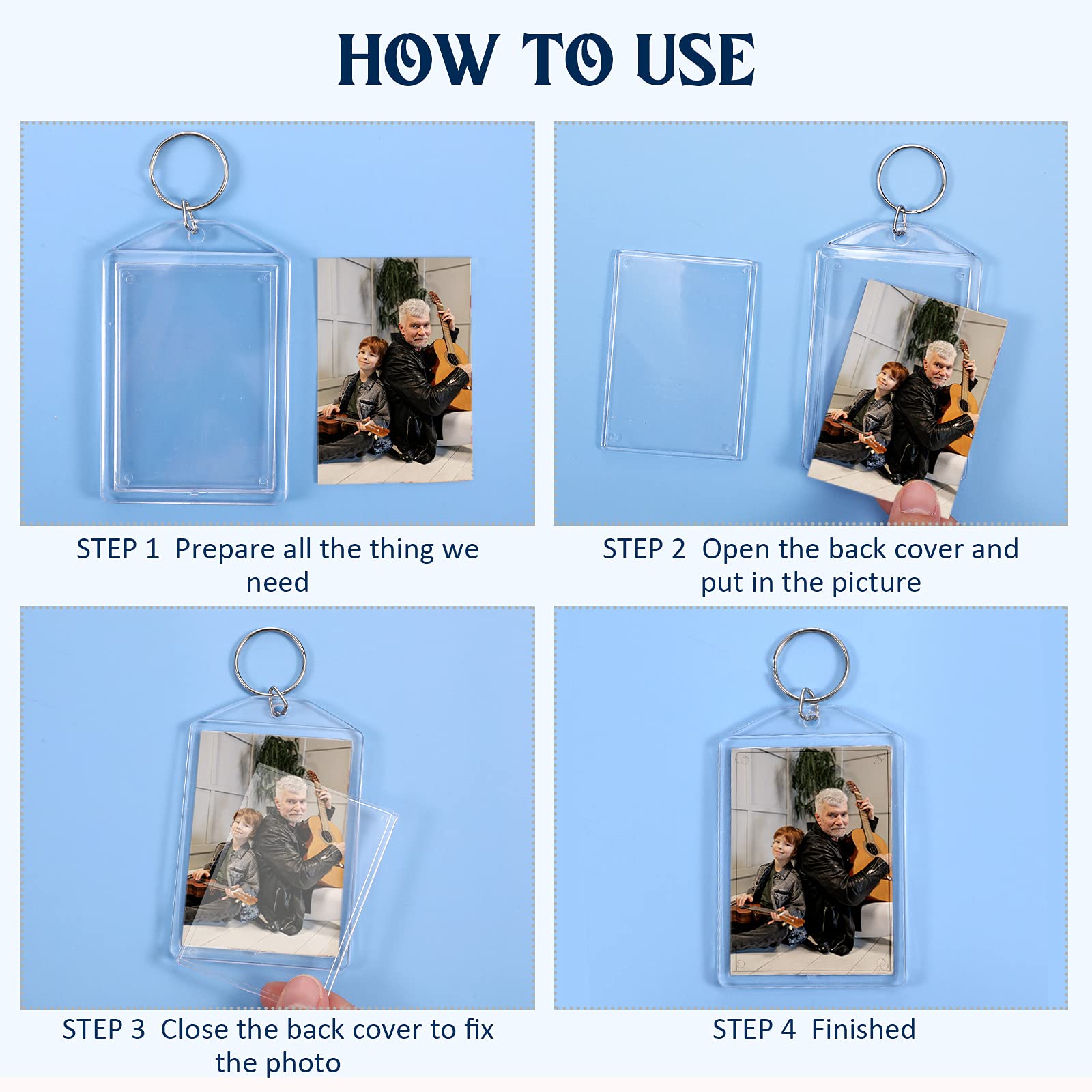 HOW TO USE

STEP 1 Prepare all the thing we need

STEP 2 Open the back cover and put in the picture

STEP 3 Close the back cover to fix the photo

STEP 4 Finished