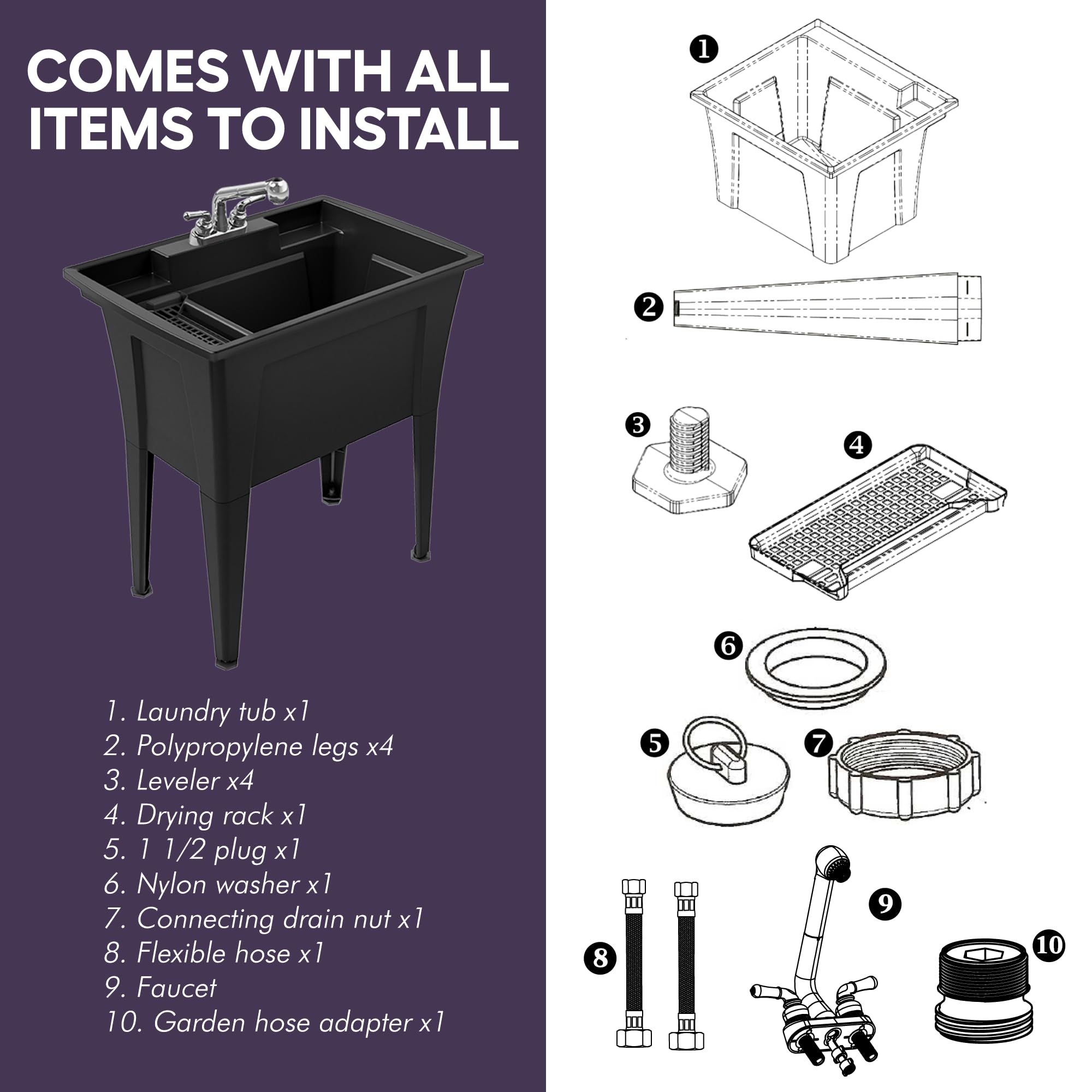 COMES WITH ALL ITEMS TO INSTALL

1. Laundry tub x1
2. Polypropylene legs x4
3. Leveler x4
4. Drying rack x1
5. 1 1/2 plug x1
6. Nylon washer x1
7. Connecting drain nut x1
8. Flexible hose x1
9. Faucet
10. Garden hose adapter x1

1
2
3
4
6
5
7
8
9
10