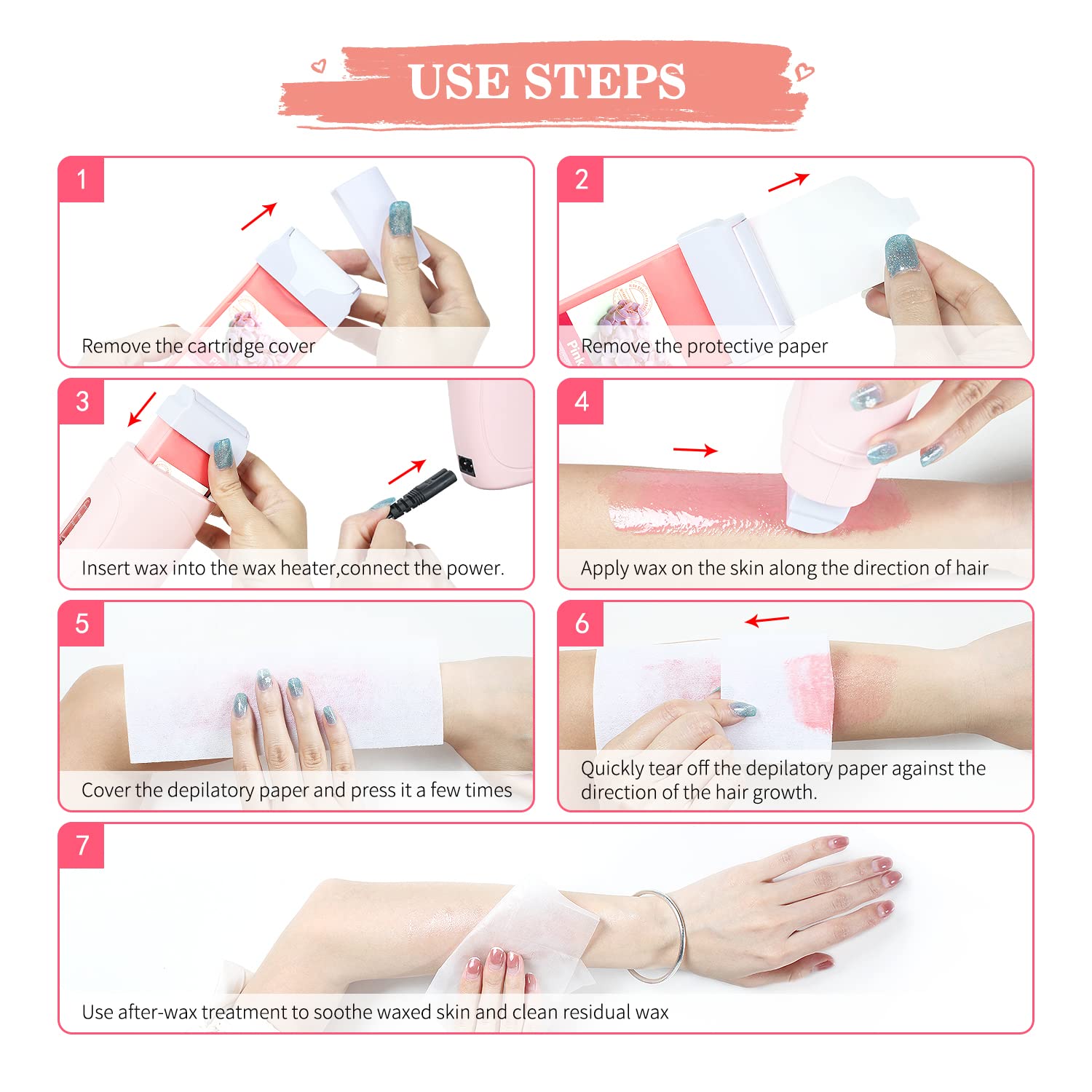 USE STEPS

1
Remove the cartridge cover

2
Pink
Remove the protective paper

3
Insert wax into the wax heater,connect the power.

4
Apply wax on the skin along the direction of hair

5
Cover the depilatory paper and press it a few times

6
Quickly tear off the depilatory paper against the direction of the hair growth.

7
Use after-wax treatment to soothe waxed skin and clean residual wax