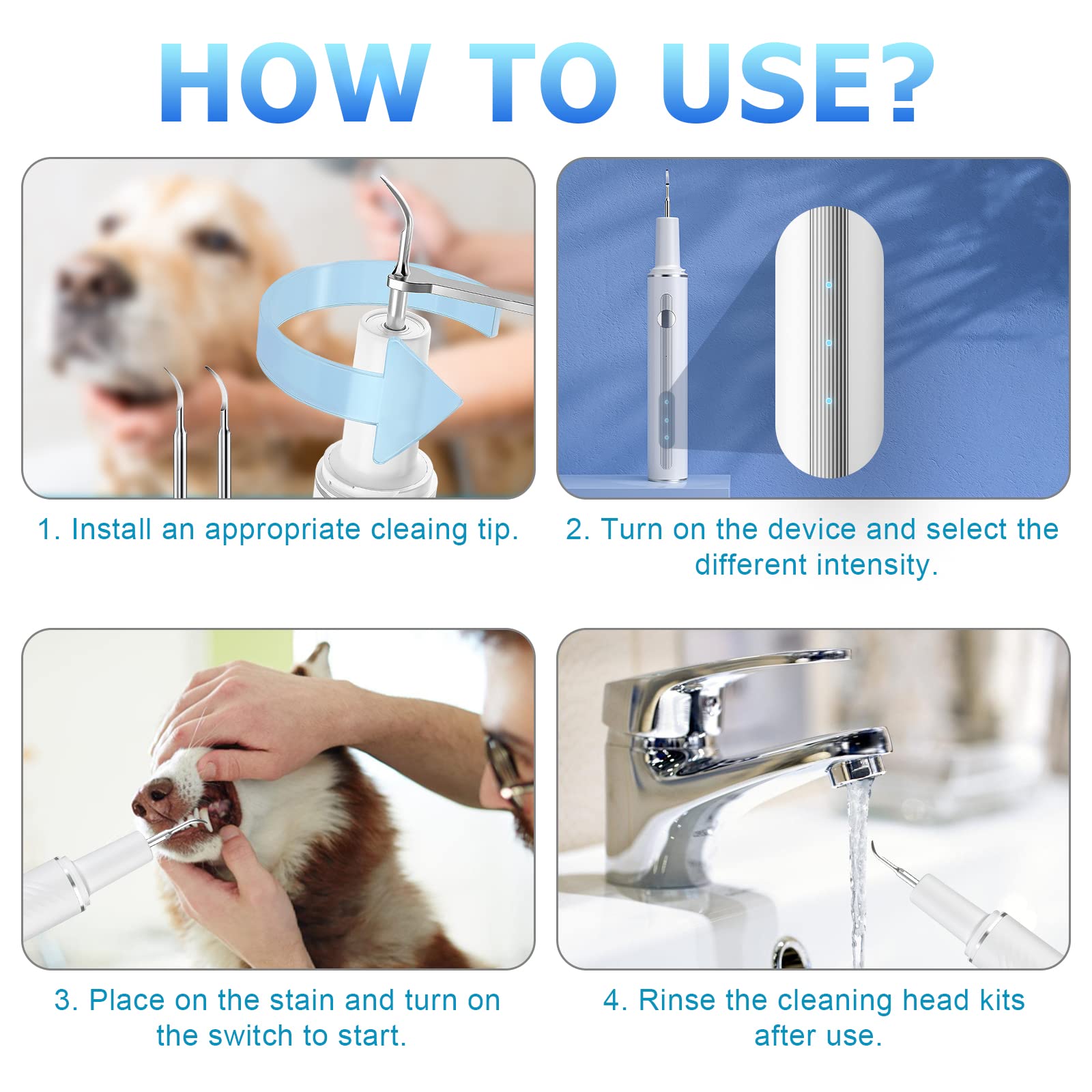 HOW TO USE?

1. Install an appropriate cleaing tip.

2. Turn on the device and select the different intensity.

3. Place on the stain and turn on the switch to start.

4. Rinse the cleaning head kits after use.