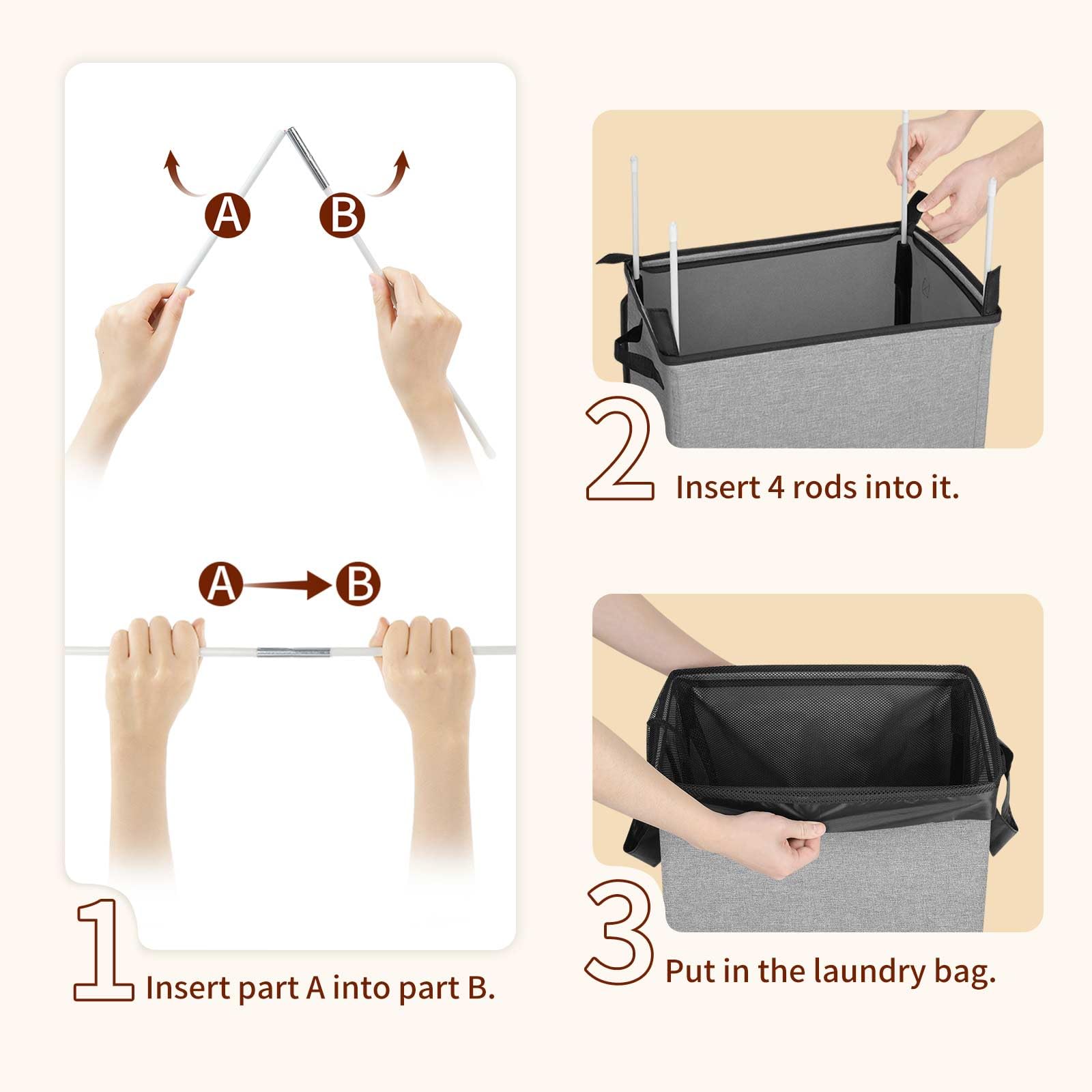 A B

A B

1 Insert part A into part B.

2 Insert 4 rods into it.

3 Put in the laundry bag.