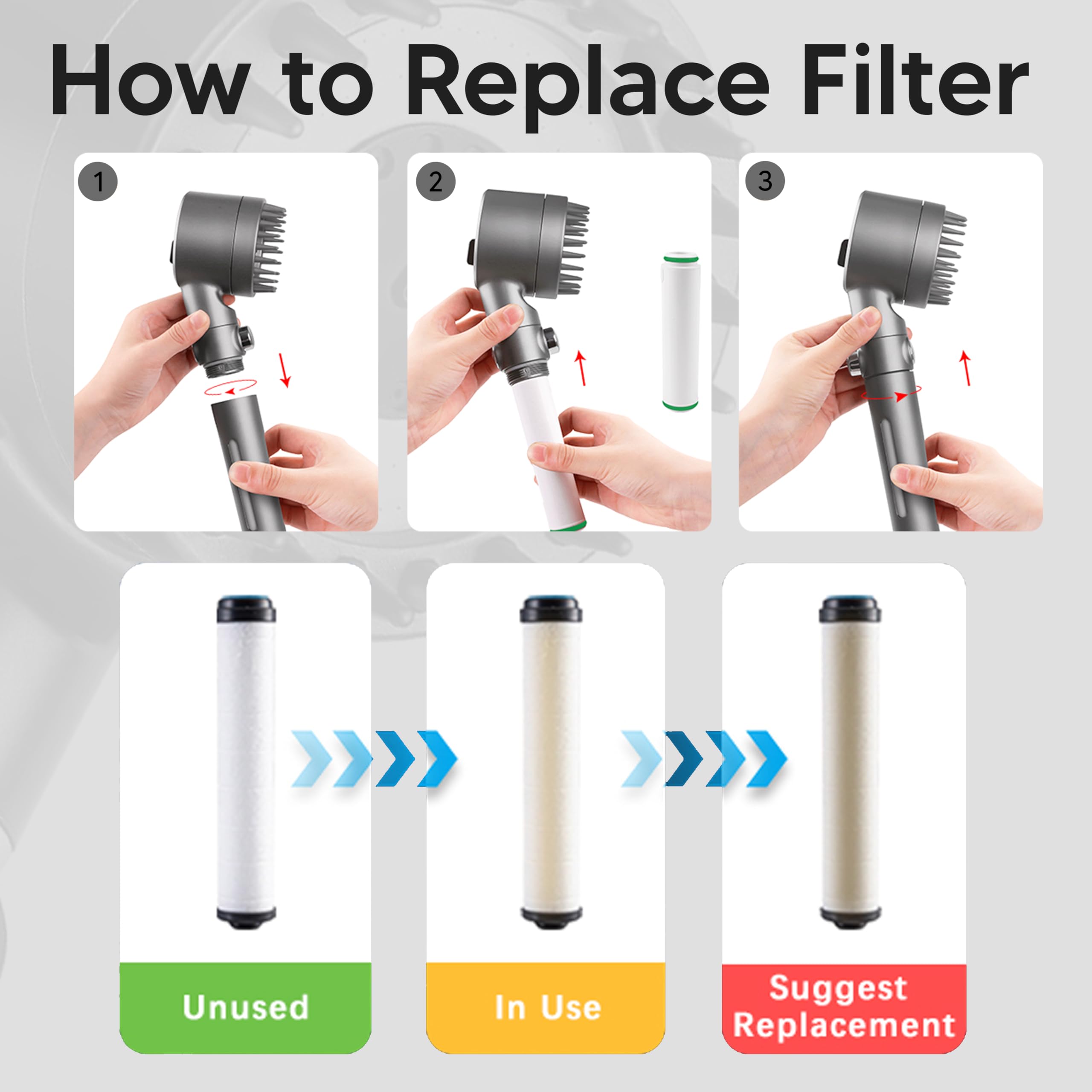 How to Replace Filter

1

2

3

Unused

In Use

Suggest Replacement