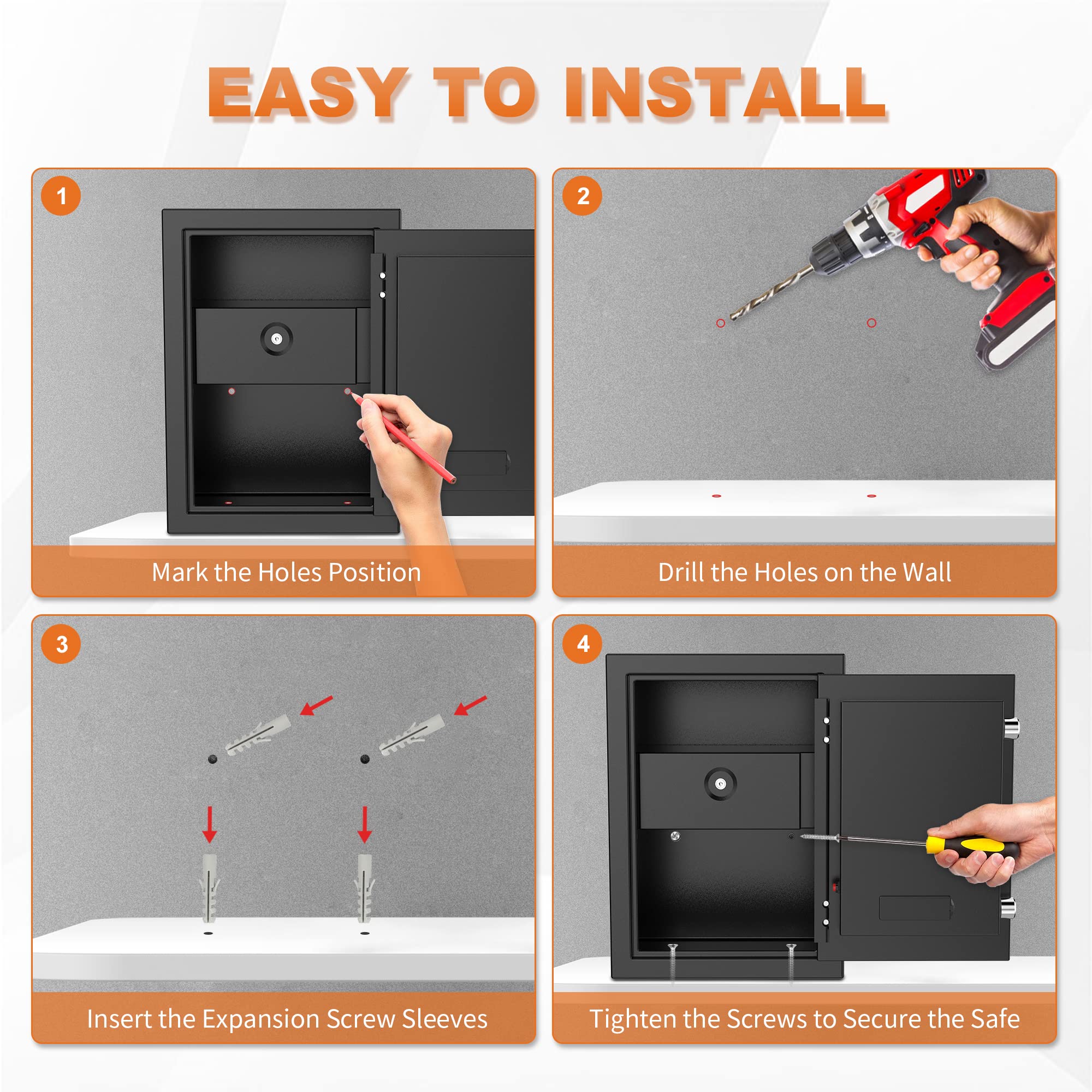 EASY TO INSTALL

1

Mark the Holes Position

2

Drill the Holes on the Wall

3

Insert the Expansion Screw Sleeves

4

Tighten the Screws to Secure the Safe