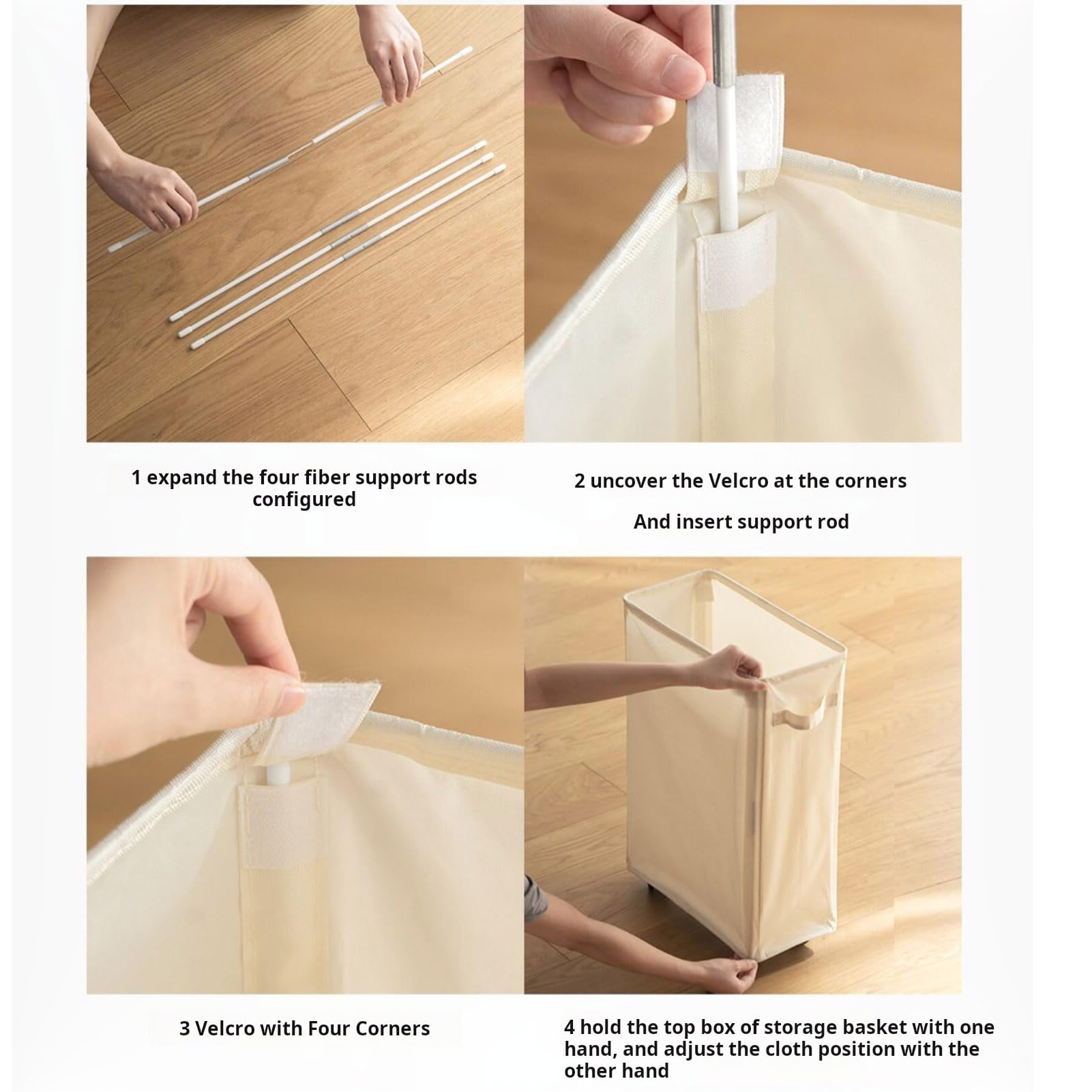 1 expand the four fiber support rods configured

2 uncover the Velcro at the corners

And insert support rod

3 Velcro with Four Corners

4 hold the top box of storage basket with one hand, and adjust the cloth position with the other hand