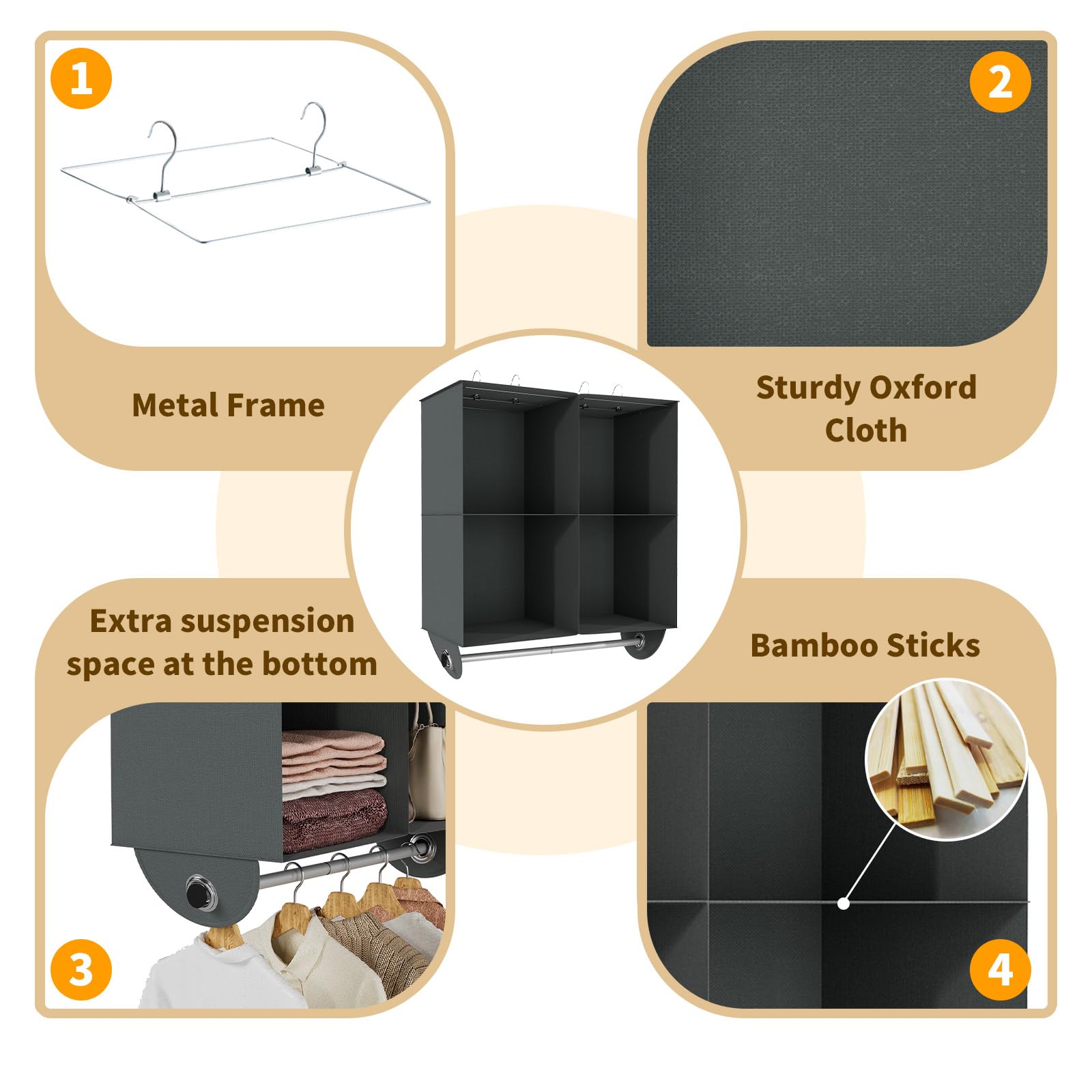 1

Metal Frame

2

Sturdy Oxford Cloth

Extra suspension space at the bottom

3

Bamboo Sticks

4