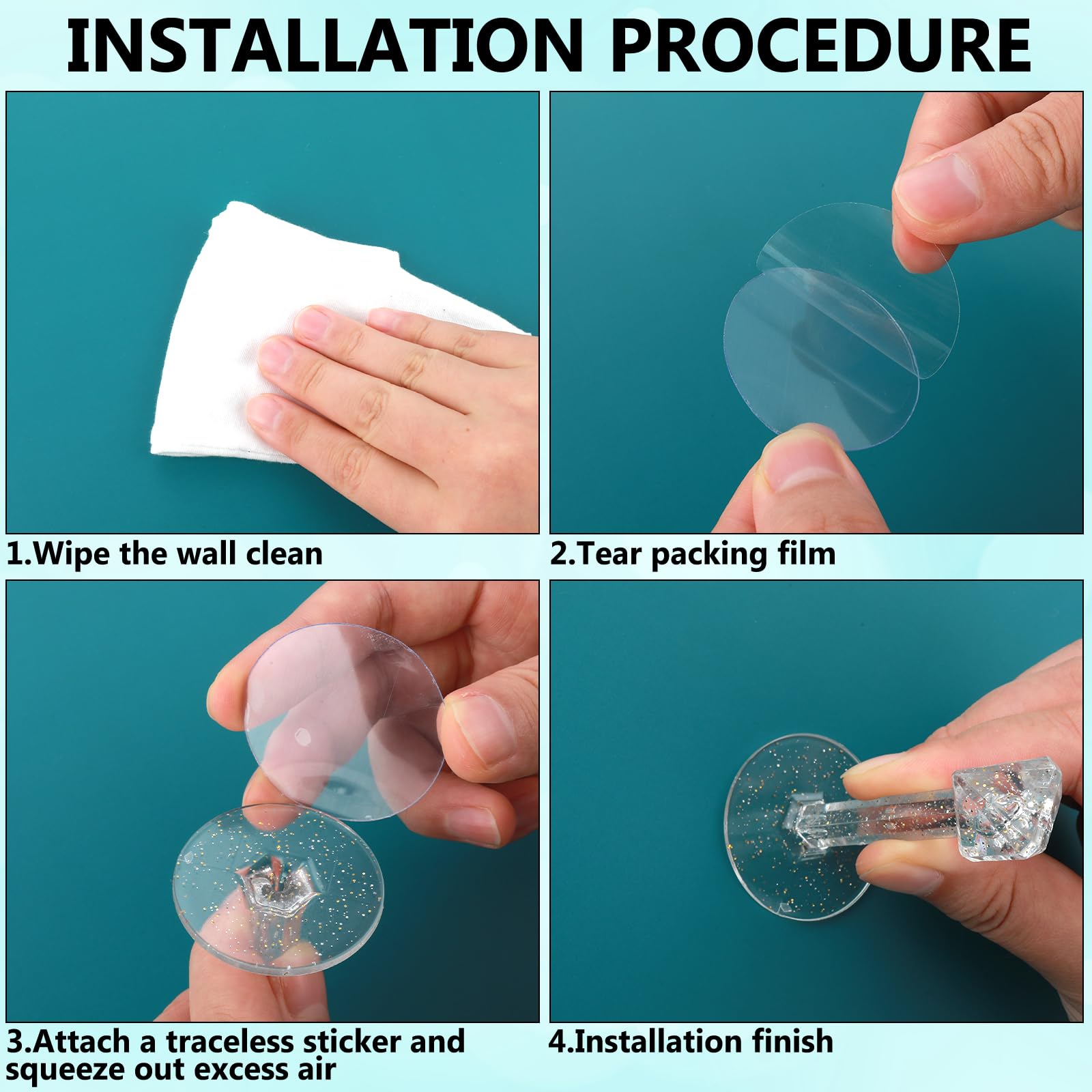 INSTALLATION PROCEDURE

1.Wipe the wall clean

2.Tear packing film

3.Attach a traceless sticker and squeeze out excess air

4.Installation finish