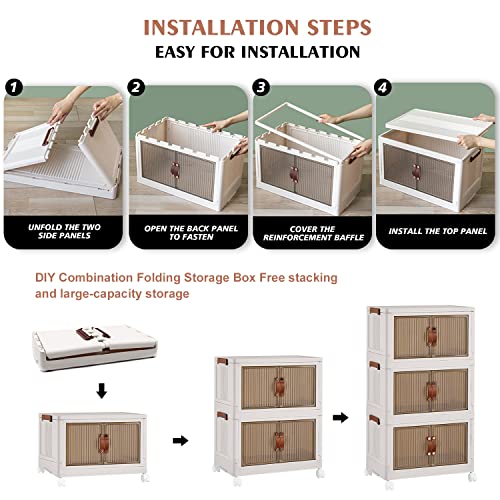 INSTALLATION STEPS
EASY FOR INSTALLATION

1
UNFOLD THE TWO SIDE PANELS

2
OPEN THE BACK PANEL TO FASTEN

3
COVER THE REINFORCEMENT BAFFLE

4
INSTALL THE TOP PANEL

DIY Combination Folding Storage Box Free stacking and large-capacity storage