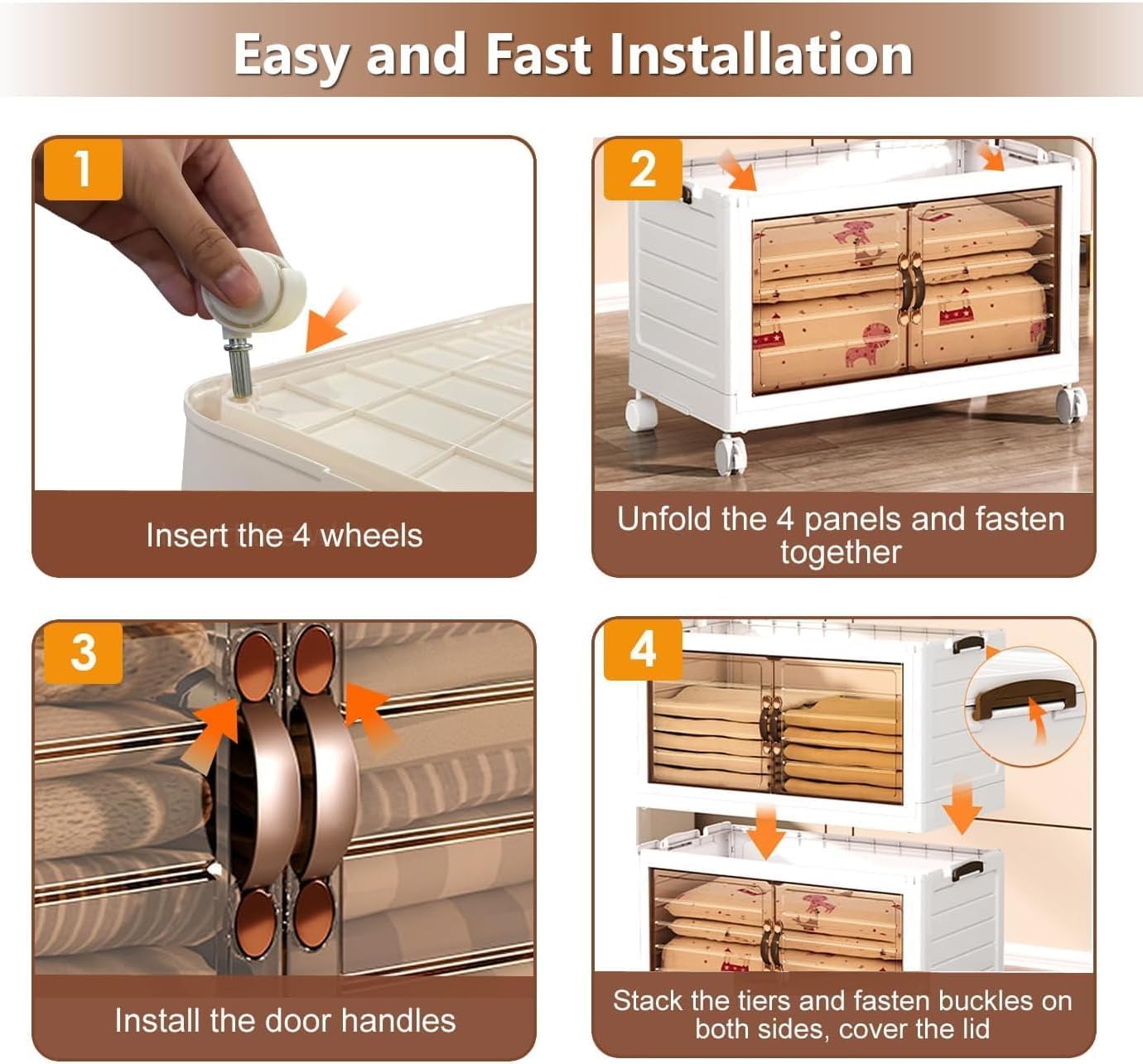 Easy and Fast Installation

1

Insert the 4 wheels

2

Unfold the 4 panels and fasten together

3

Install the door handles

4

Stack the tiers and fasten buckles on both sides, cover the lid