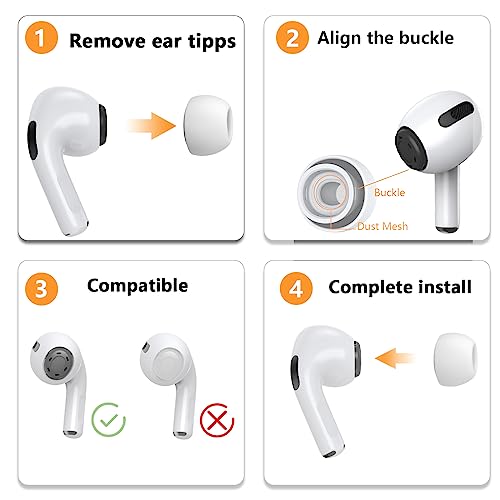 1 Remove ear tipps

2 Align the buckle

Buckle

Dust Mesh

3 Compatible

4 Complete install