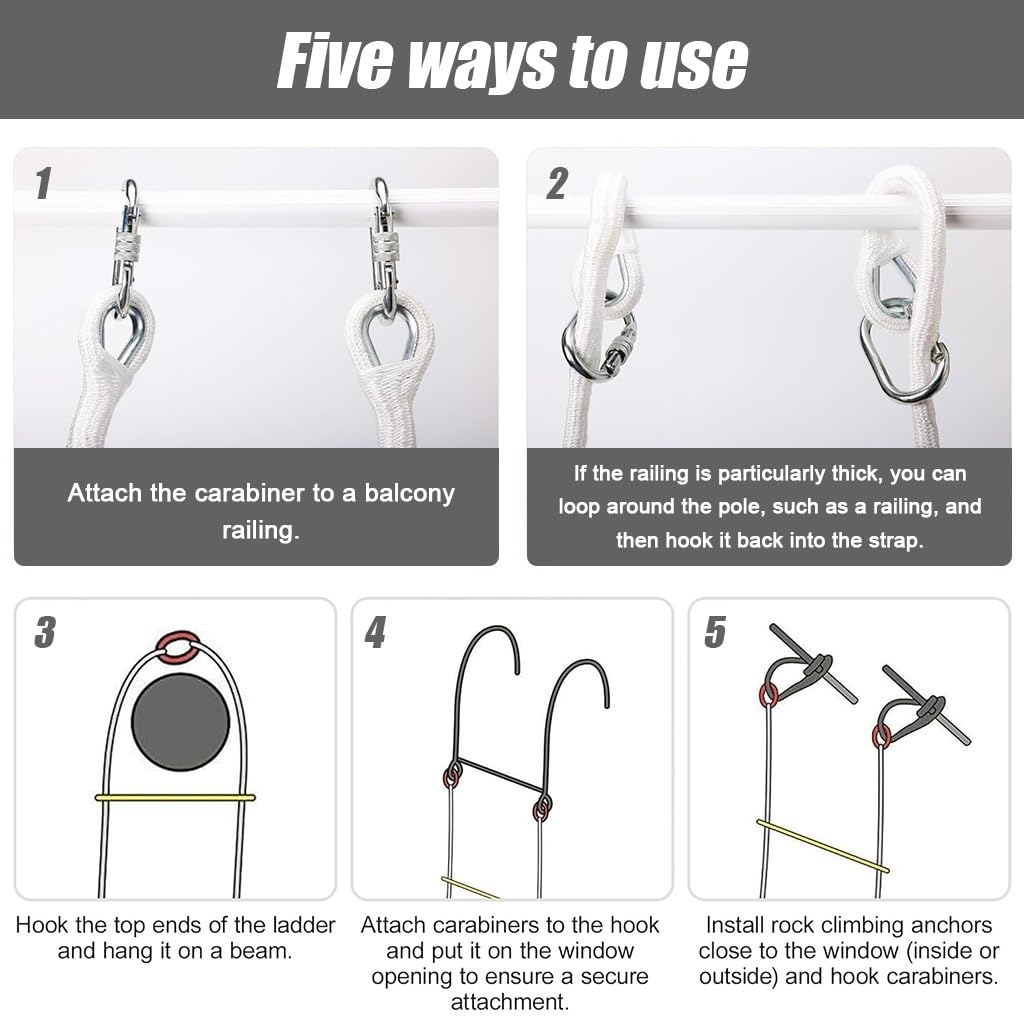 Five ways to use

1

Attach the carabiner to a balcony railing.

2

If the railing is particularly thick, you can loop around the pole, such as a railing, and then hook it back into the strap.

3

Hook the top ends of the ladder and hang it on a beam.

4

Attach carabiners to the hook and put it on the window opening to ensure a secure attachment.

5

Install rock climbing anchors close to the window (inside or outside) and hook carabiners.