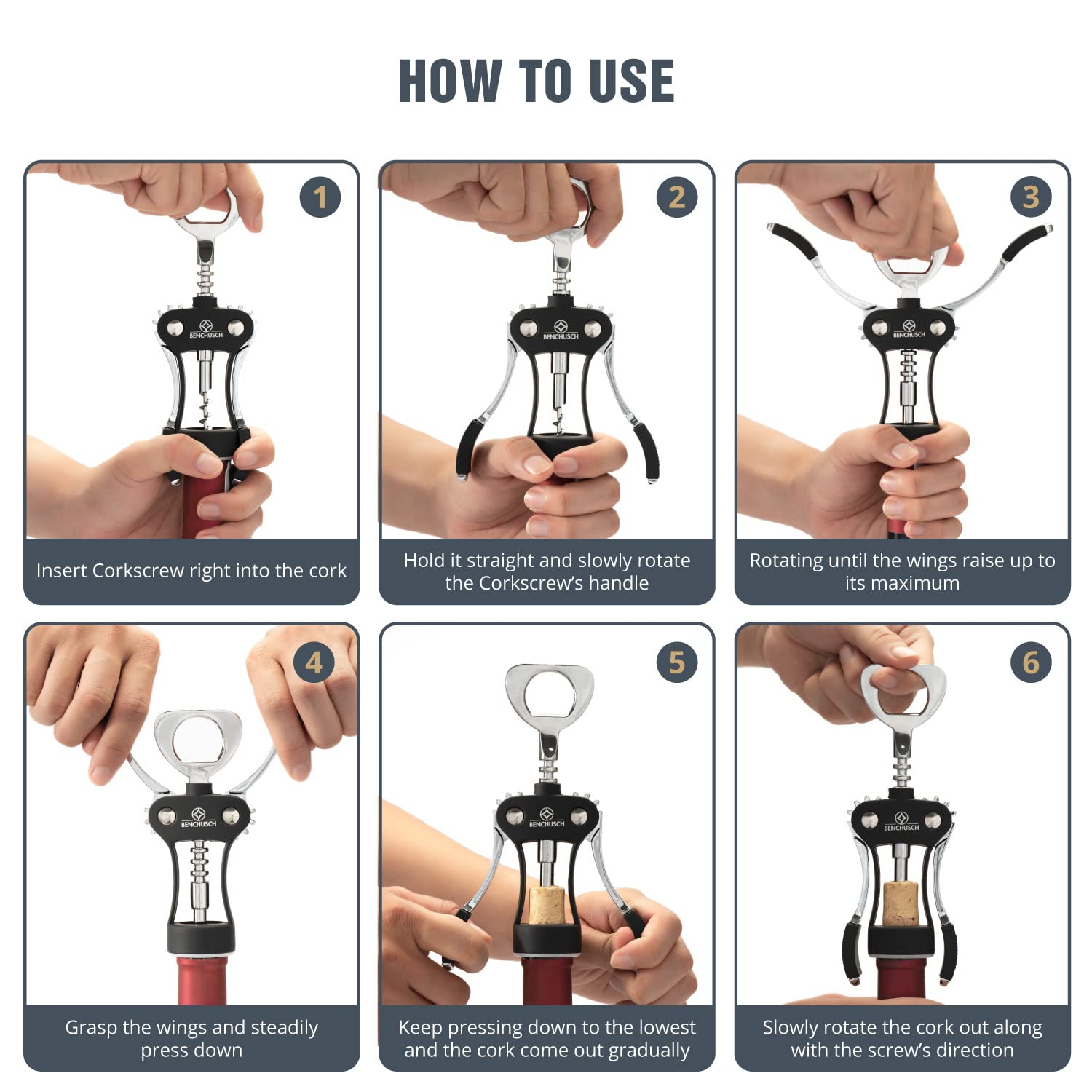 HOW TO USE

1
BENCHUSCH
Insert Corkscrew right into the cork

2
BENCHUSCH
Hold it straight and slowly rotate the Corkscrew's handle

3
BENCHUSCH
Rotating until the wings raise up to its maximum

4
BENCHUSCH
Grasp the wings and steadily press down

5
BENCHUSCH
Keep pressing down to the lowest and the cork come out gradually

6
BENCHUSCH
Slowly rotate the cork out along with the screw's direction