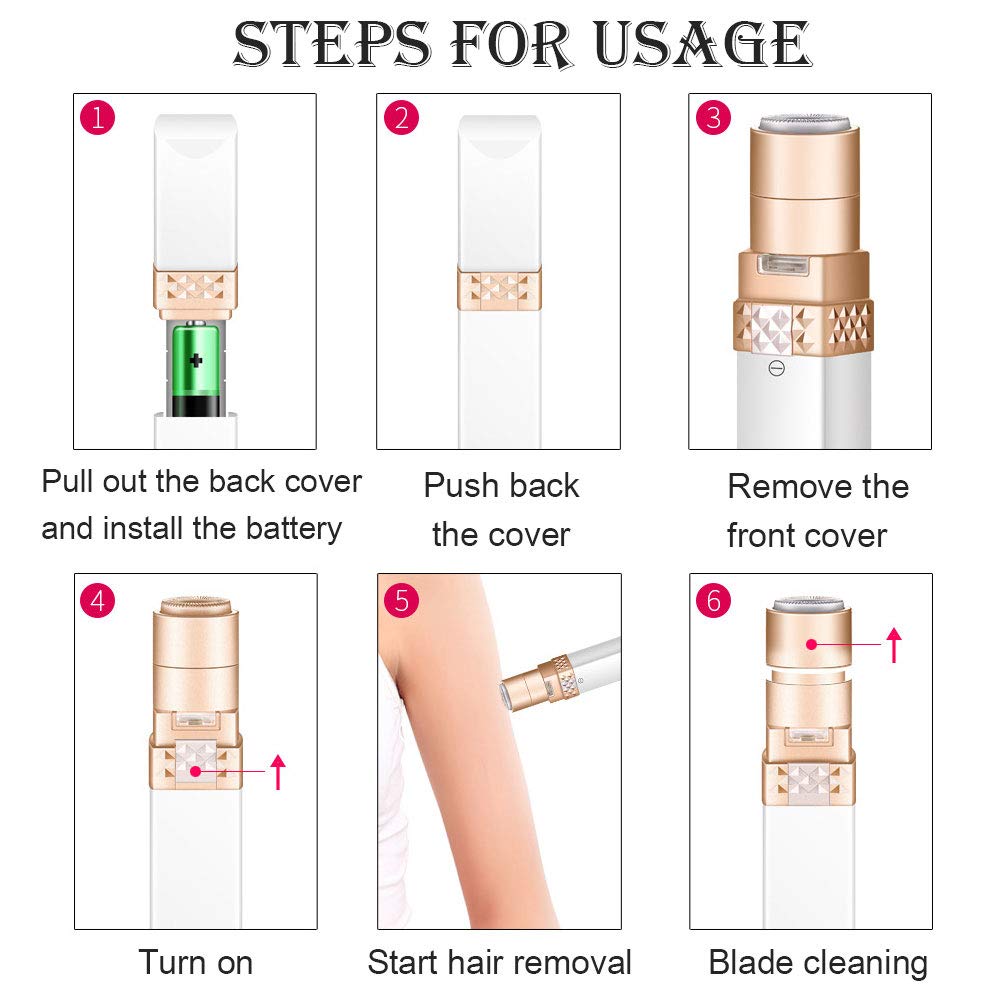 STEPS FOR USAGE

1

Pull out the back cover and install the battery

2

Push back the cover

3

Remove the front cover

4

Turn on

5

Start hair removal

6

Blade cleaning