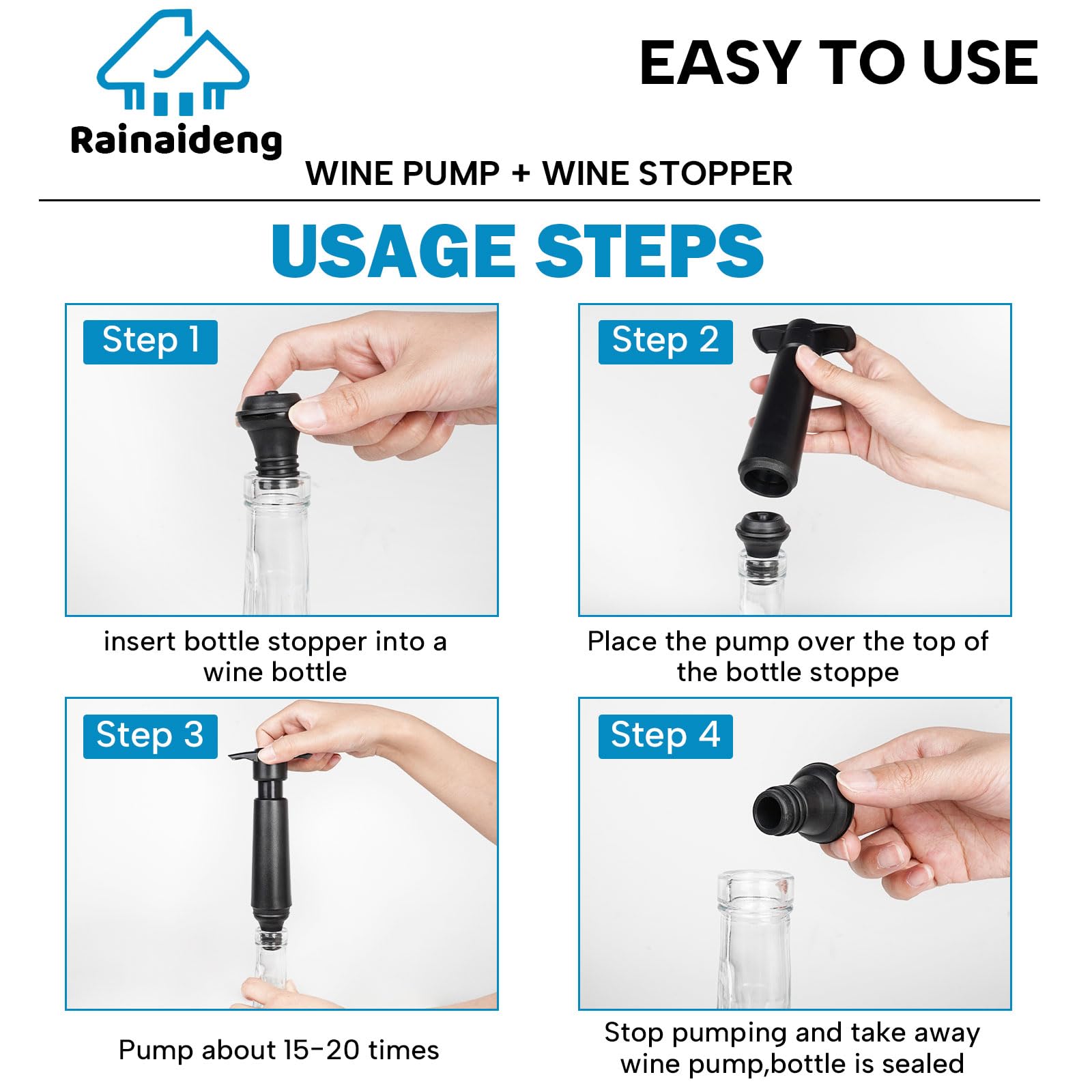 Rainaideng

EASY TO USE

WINE PUMP + WINE STOPPER

USAGE STEPS

Step 1

insert bottle stopper into a wine bottle

Step 2

Place the pump over the top of the bottle stoppe

Step 3

Pump about 15-20 times

Step 4

Stop pumping and take away wine pump,bottle is sealed