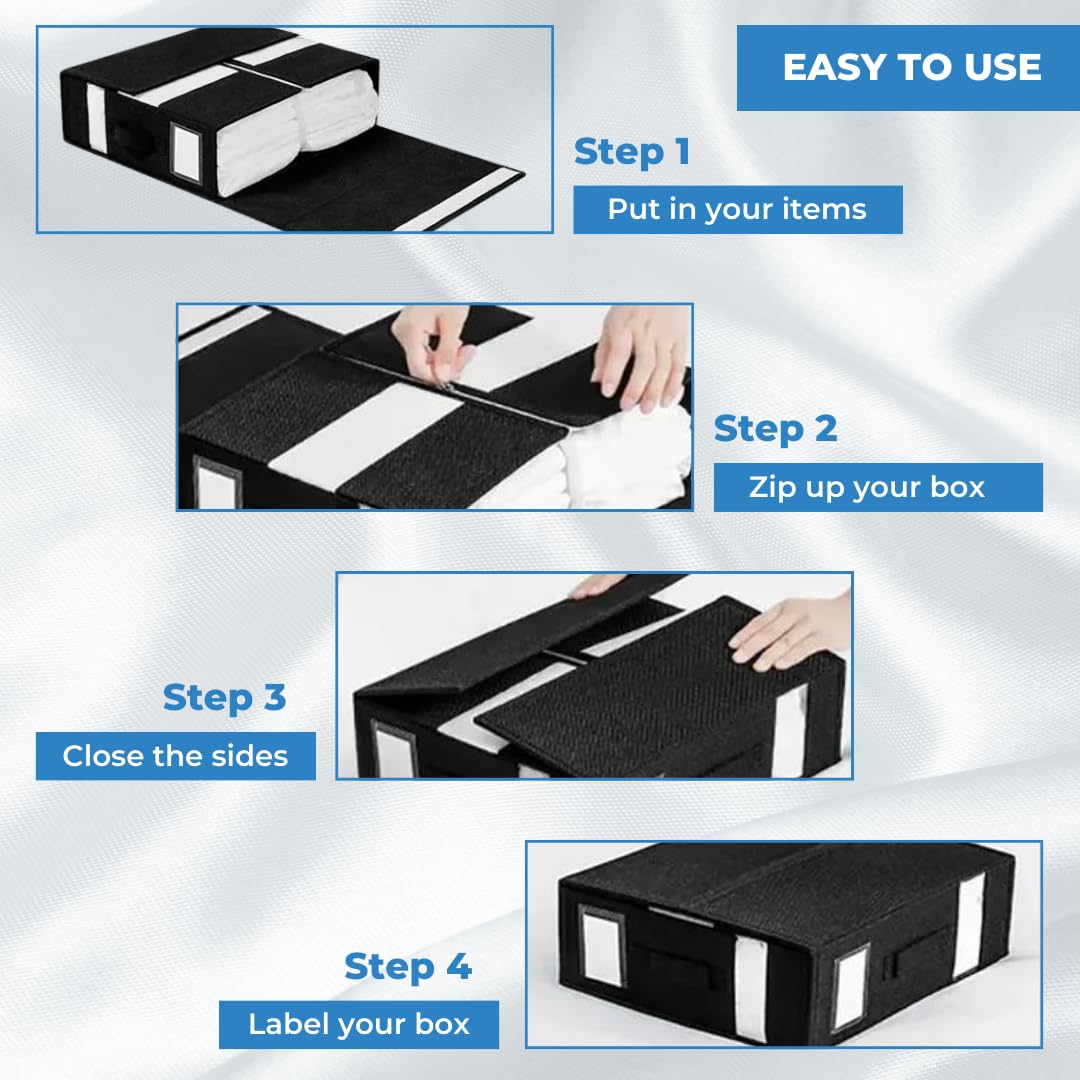 EASY TO USE

Step 1

Put in your items

Step 2

Zip up your box

Step 3

Close the sides

Step 4

Label your box