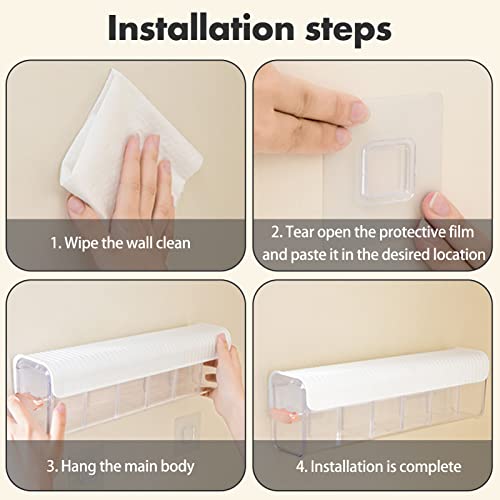 Installation steps

1. Wipe the wall clean

2. Tear open the protective film and paste it in the desired location

3. Hang the main body

4. Installation is complete