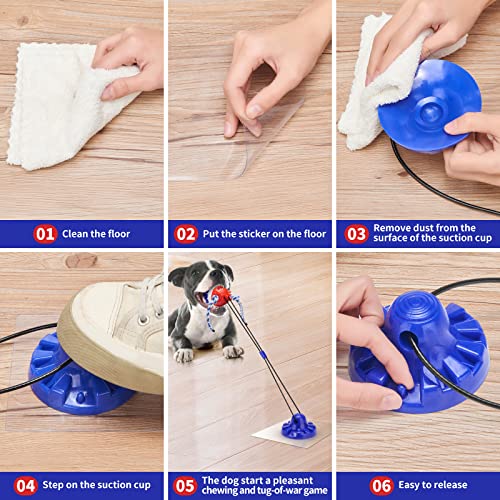 01 Clean the floor

02 Put the sticker on the floor

03 Remove dust from the surface of the suction cup

04 Step on the suction cup

05 The dog start a pleasant chewing and tug-of-war game

06 Easy to release