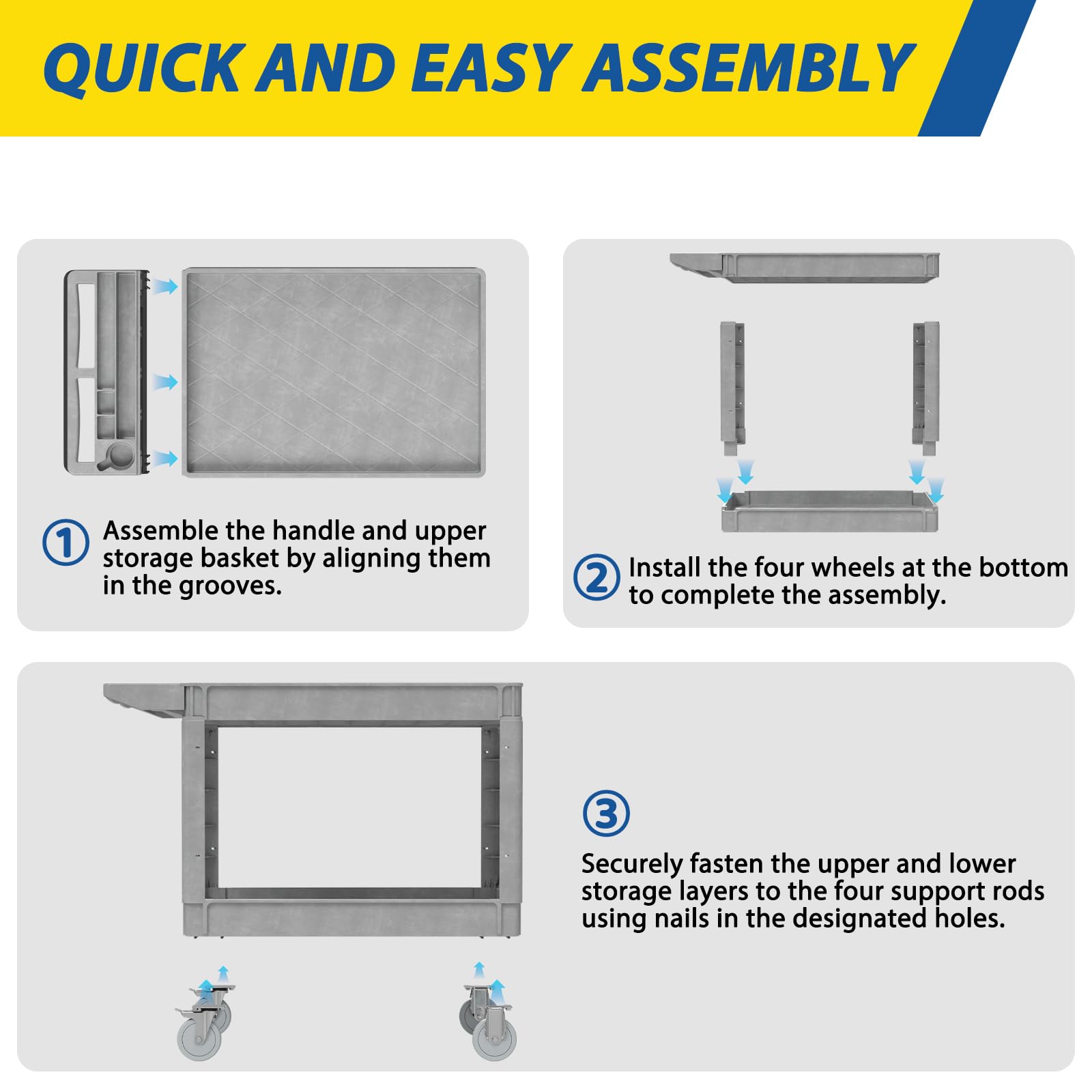 QUICK AND EASY ASSEMBLY

① Assemble the handle and upper storage basket by aligning them in the grooves.

② Install the four wheels at the bottom to complete the assembly.

③ Securely fasten the upper and lower storage layers to the four support rods using nails in the designated holes.