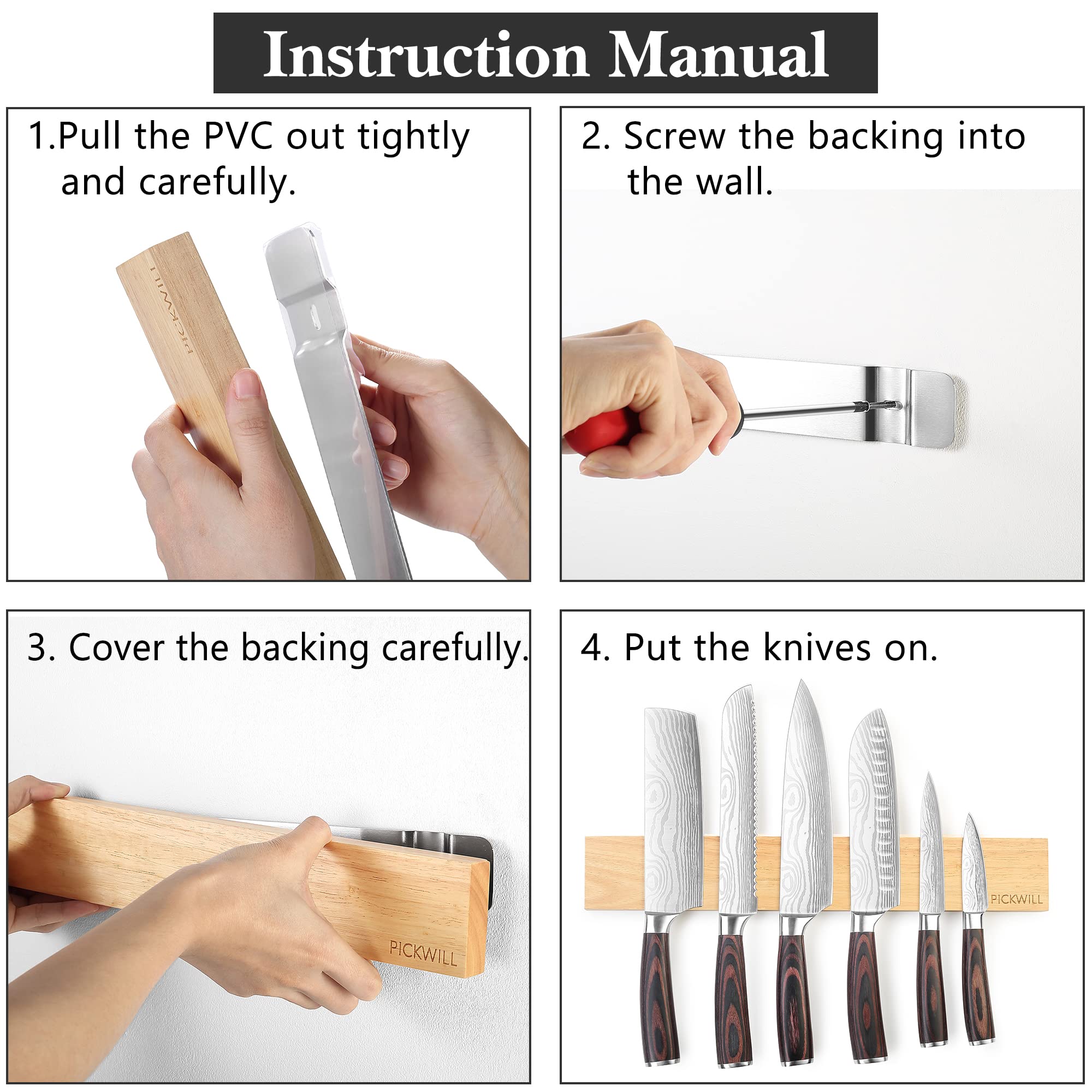 Instruction Manual

1.Pull the PVC out tightly and carefully.

PICKWILL

2. Screw the backing into the wall.

3. Cover the backing carefully.

PICKWILL

4. Put the knives on.

PICKWILL