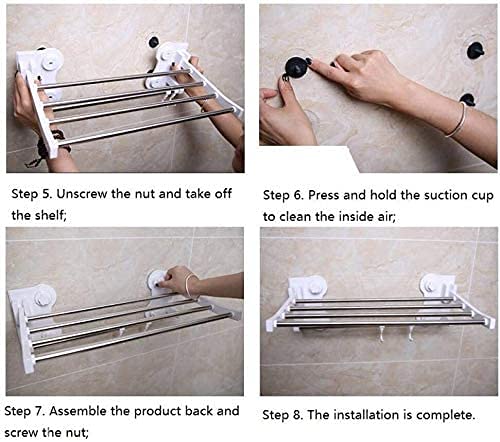 Step 5. Unscrew the nut and take off the shelf;

Step 6. Press and hold the suction cup to clean the inside air;

Step 7. Assemble the product back and screw the nut;

Step 8. The installation is complete.