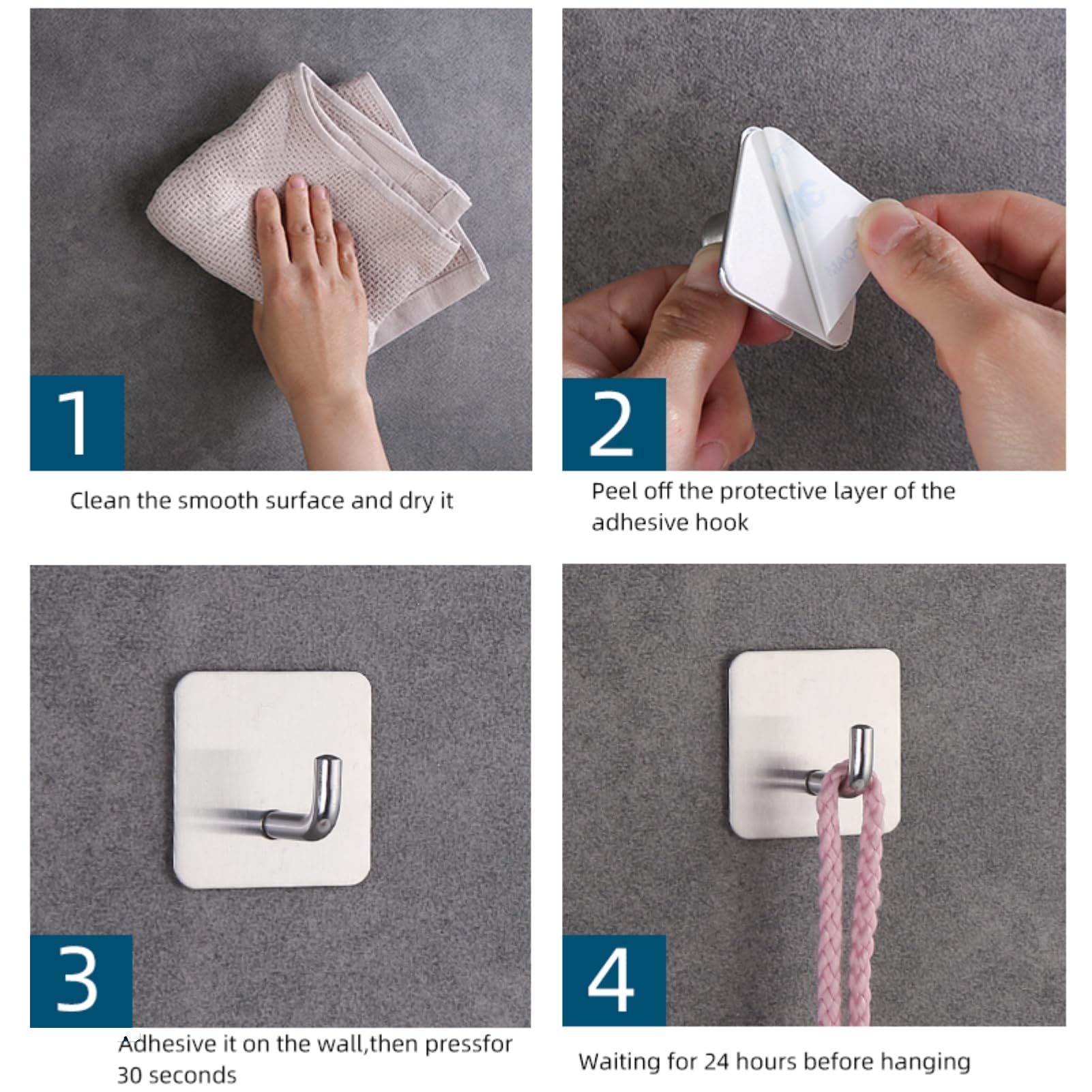 1

Clean the smooth surface and dry it

2

Peel off the protective layer of the adhesive hook

3

Adhesive it on the wall,then pressfor 30 seconds

4

Waiting for 24 hours before hanging