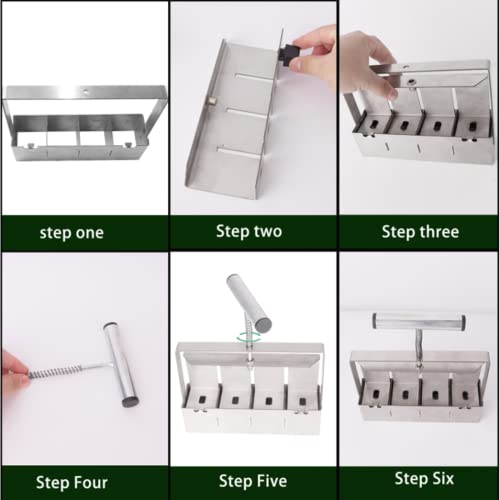 step one

Step two

Step three

Step Four

Step Five

Step Six