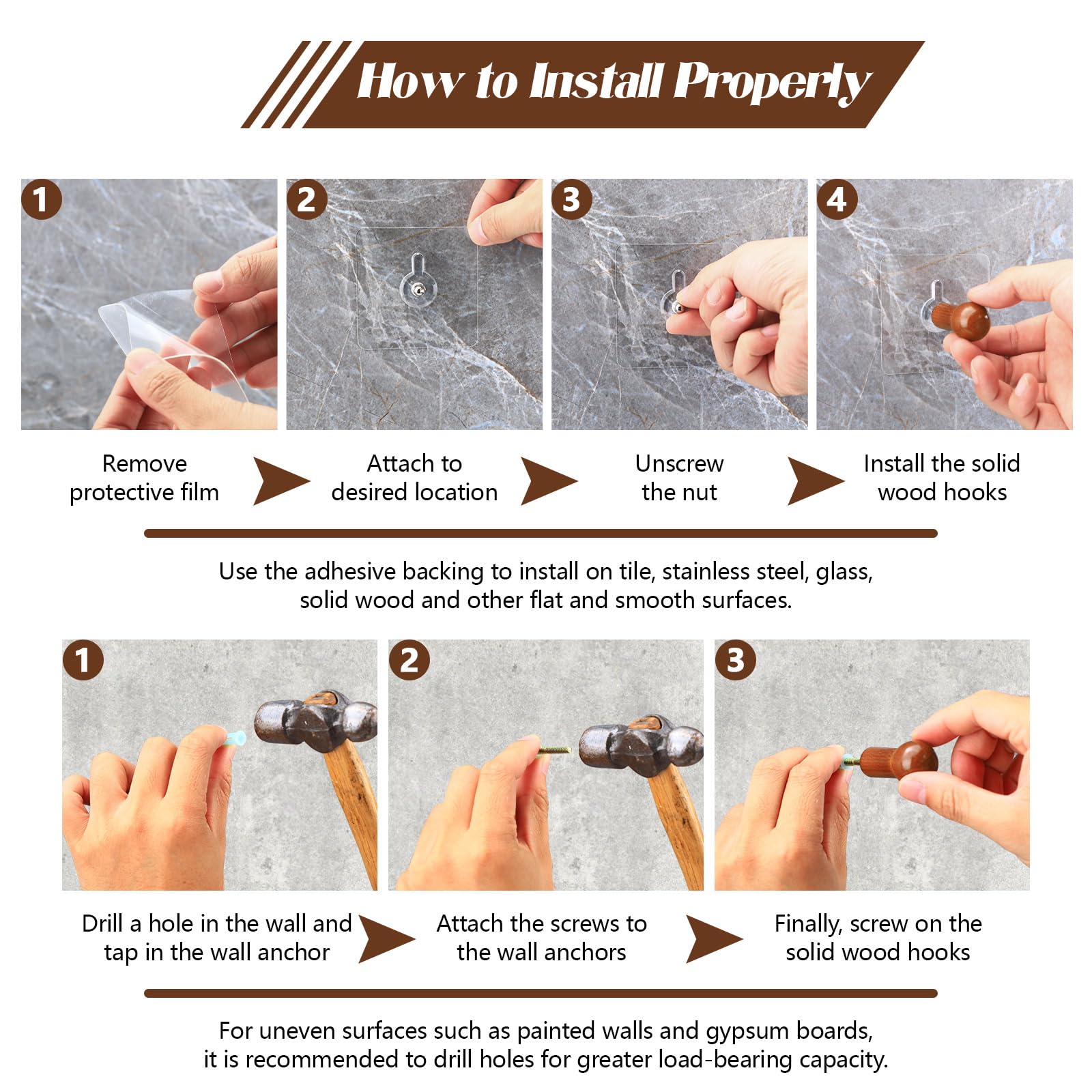 How to Install Properly

1

2

3

4

Remove protective film

Attach to desired location

Unscrew the nut

Install the solid wood hooks

Use the adhesive backing to install on tile, stainless steel, glass, solid wood and other flat and smooth surfaces.

1

2

3

Drill a hole in the wall and tap in the wall anchor

Attach the screws to the wall anchors

Finally, screw on the solid wood hooks

For uneven surfaces such as painted walls and gypsum boards, it is recommended to drill holes for greater load-bearing capacity.