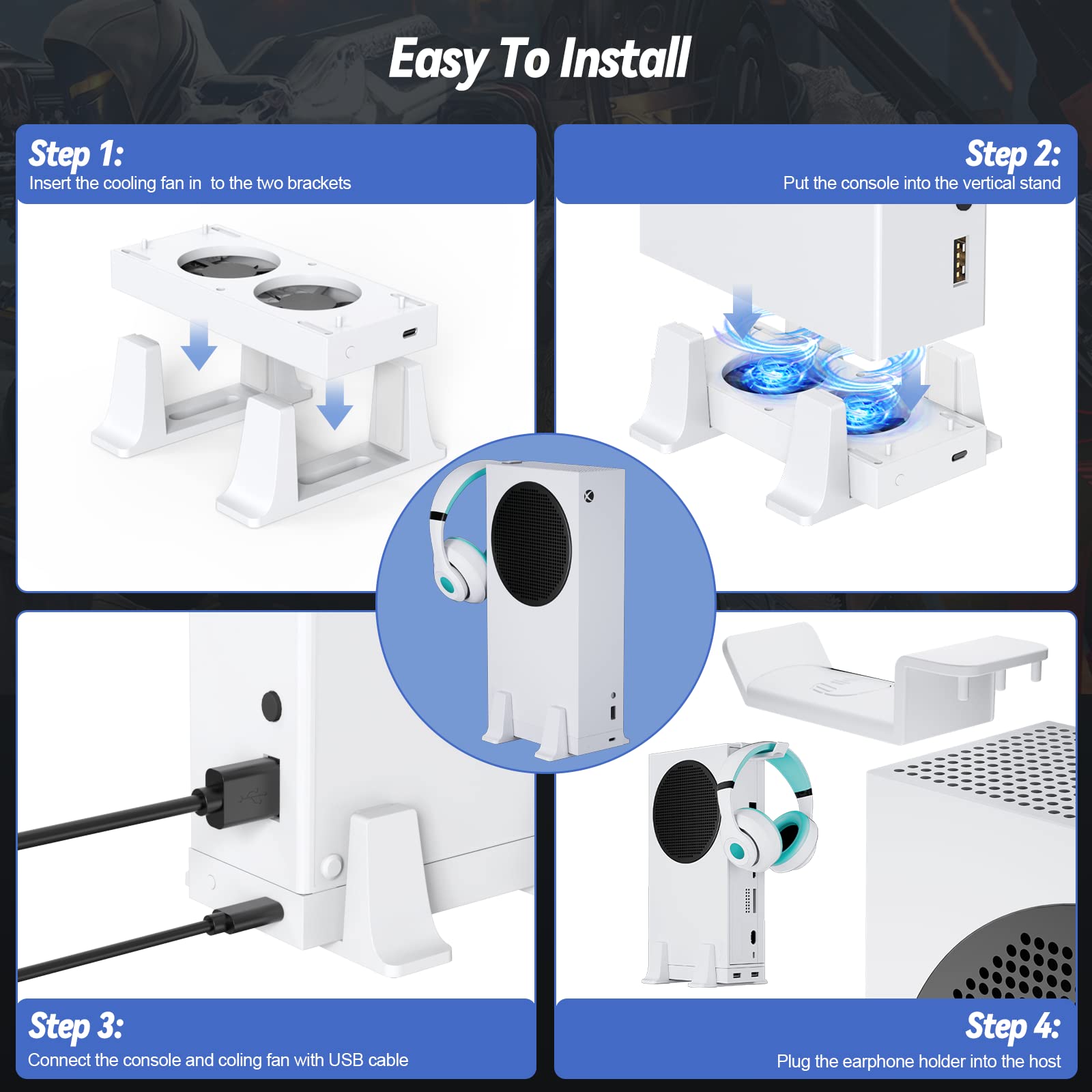 Easy To Install

Step 1:
Insert the cooling fan in  to the two brackets

Step 2:
Put the console into the vertical stand

Step 3:
Connect the console and coling fan with USB cable

Step 4:
Plug the earphone holder into the host