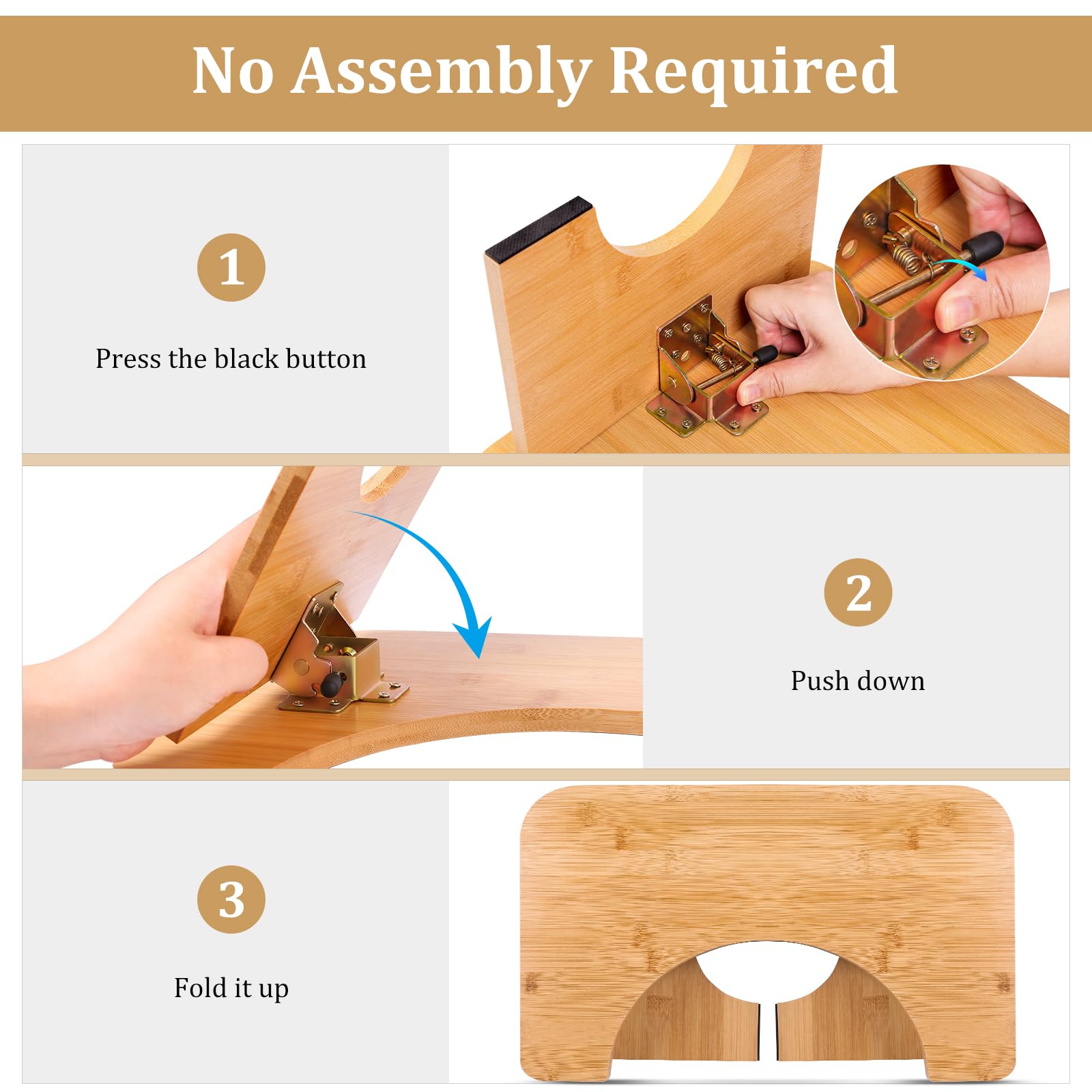 No Assembly Required

1

Press the black button

2

Push down

3

Fold it up