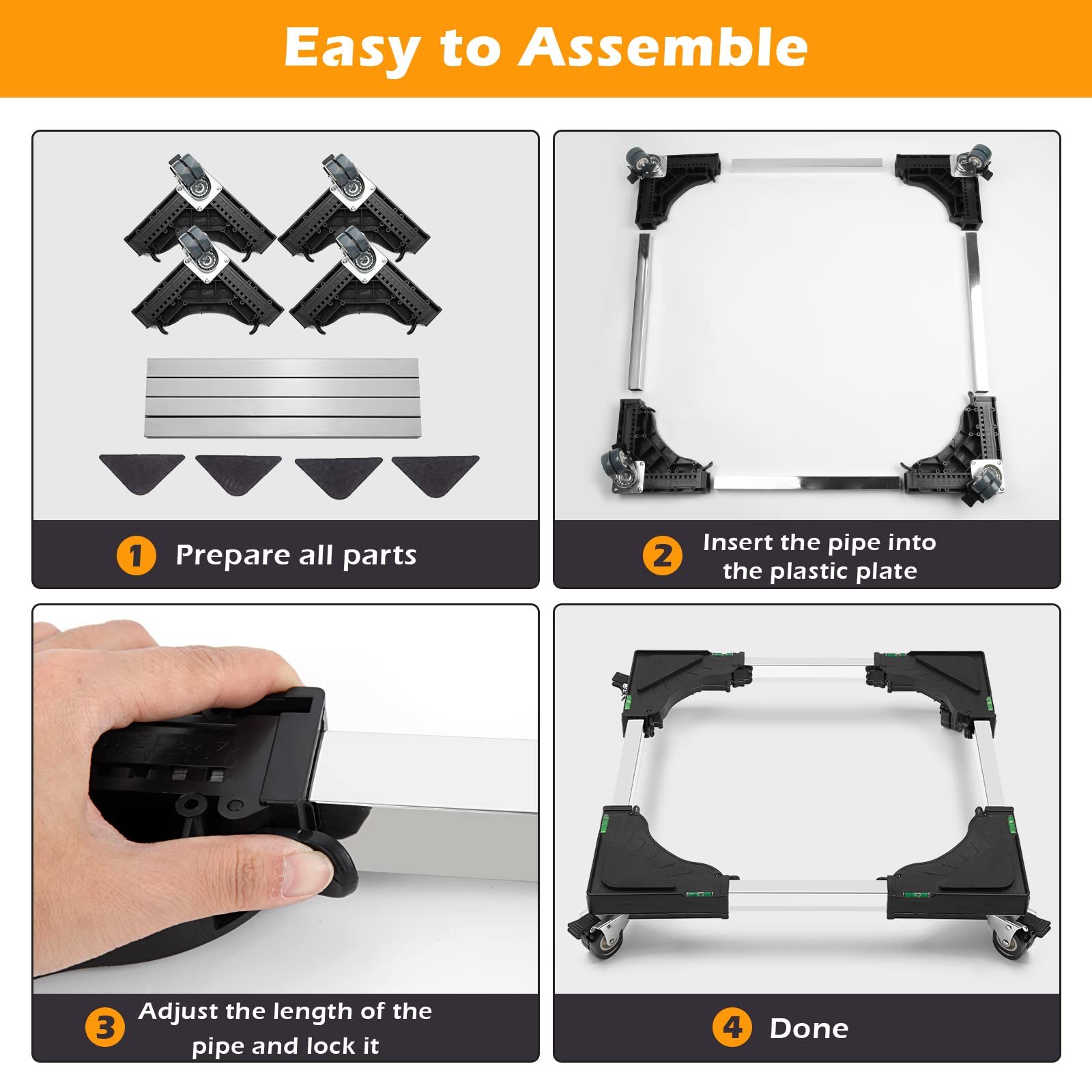 Easy to Assemble

1 Prepare all parts

2 Insert the pipe into the plastic plate

3 Adjust the length of the pipe and lock it

4 Done