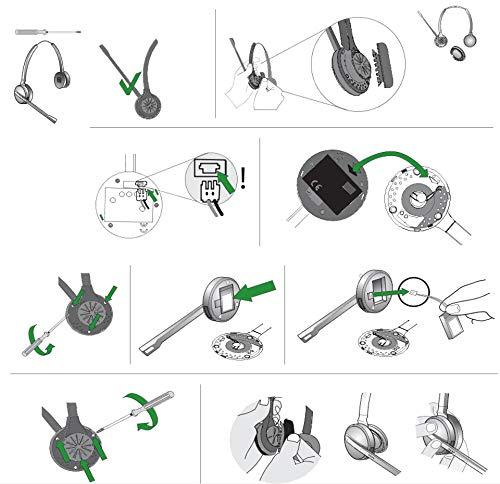 !

CE