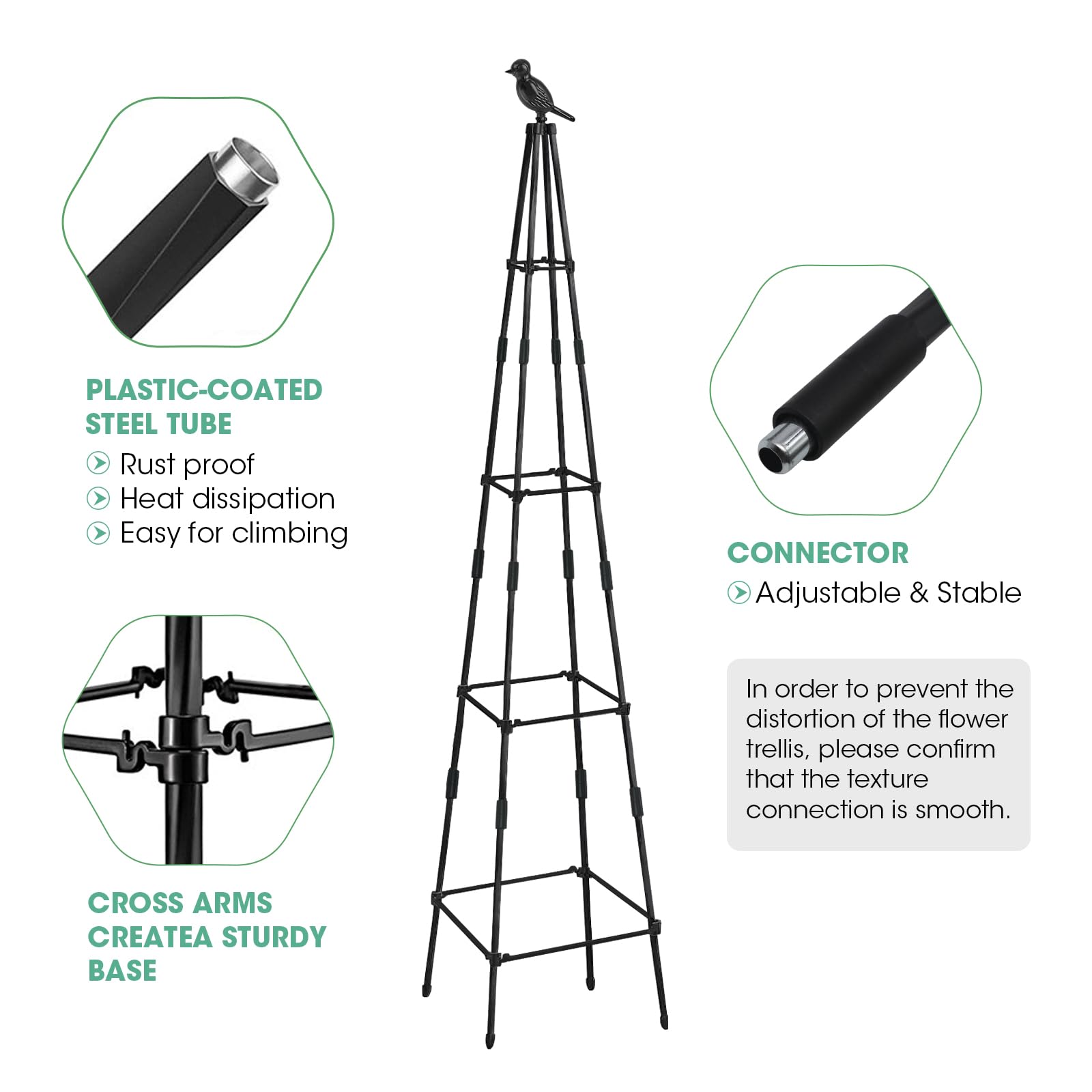 PLASTIC-COATED STEEL TUBE

Rust proof
Heat dissipation
Easy for climbing

CROSS ARMS CREATEA STURDY BASE

CONNECTOR

Adjustable & Stable

In order to prevent the distortion of the flower trellis, please confirm that the texture connection is smooth.