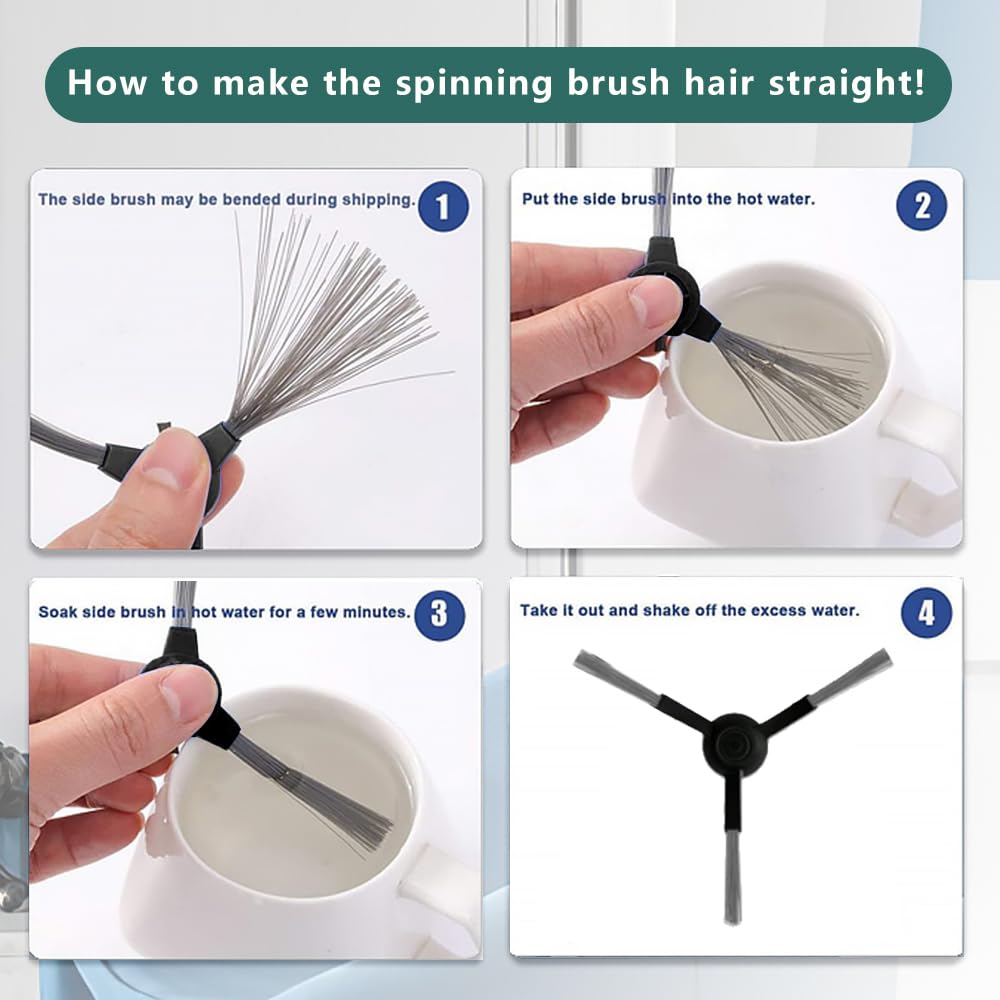 How to make the spinning brush hair straight!

The side brush may be bended during shipping. 1

Put the side brush into the hot water. 2

Soak side brush in hot water for a few minutes. 3

Take it out and shake off the excess water. 4