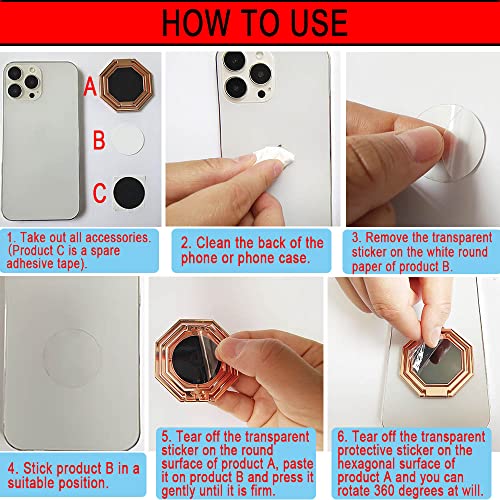 HOW TO USE

A

B

C

1. Take out all accessories. (Product C is a spare adhesive tape).

2. Clean the back of the phone or phone case.

3. Remove the transparent sticker on the white round paper of product B.

4. Stick product B in a suitable position.

5. Tear off the transparent sticker on the round surface of product A, paste it on product B and press it gently until it is firm.

6. Tear off the transparent protective sticker on the hexagonal surface of product A and you can rotate 360 degrees at will.