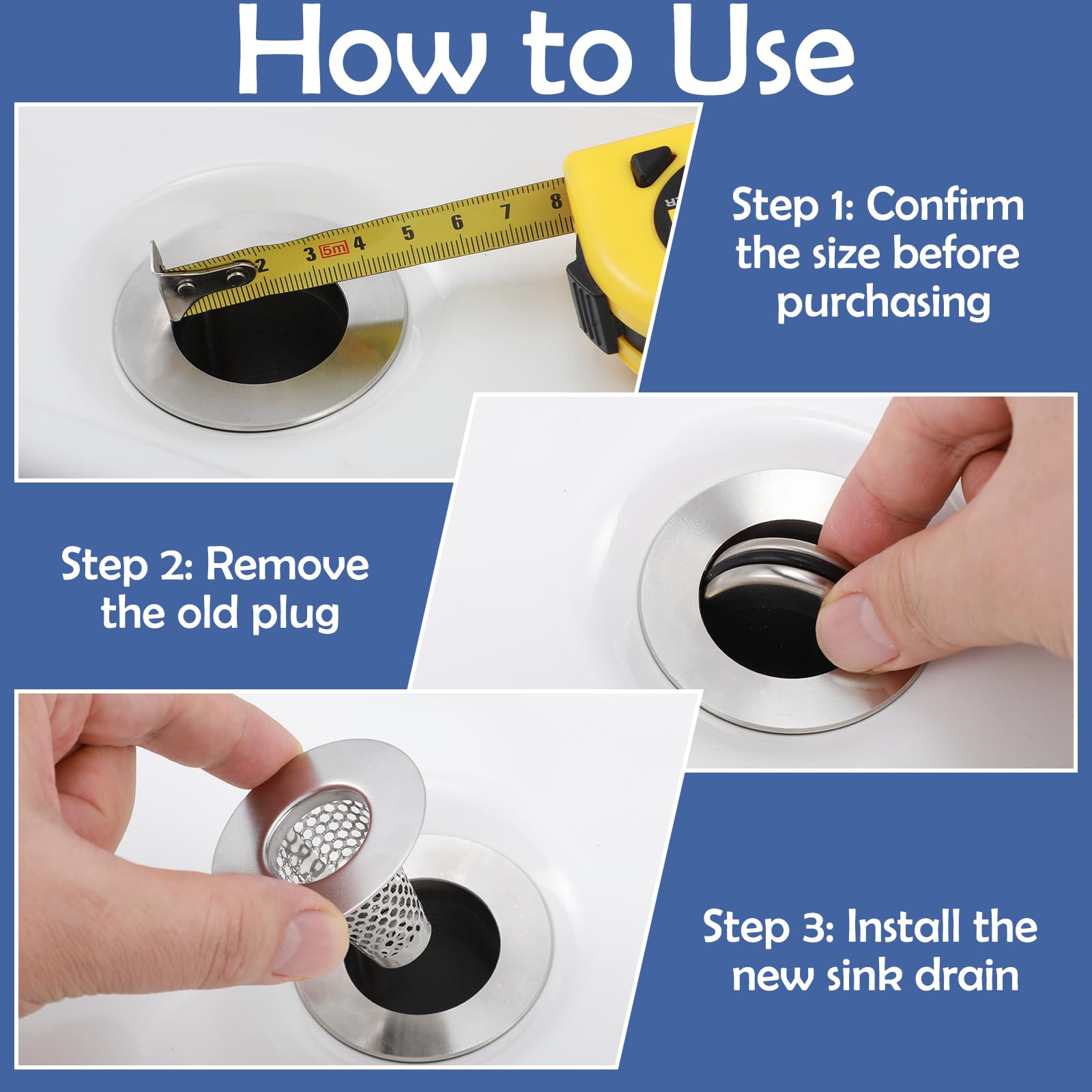 How to Use

2 3 5m 4 5 6 7 8

Step 1: Confirm the size before purchasing

Step 2: Remove the old plug

Step 3: Install the new sink drain