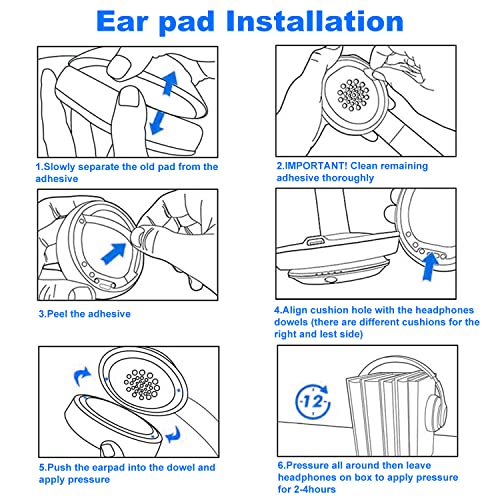 Ear pad Installation

1.Slowly separate the old pad from the adhesive

2.IMPORTANT! Clean remaining adhesive thoroughly

3.Peel the adhesive

4.Align cushion hole with the headphones dowels (there are different cushions for the right and lest side)

5.Push the earpad into the dowel and apply pressure

12

6.Pressure all around then leave headphones on box to apply pressure for 2-4hours